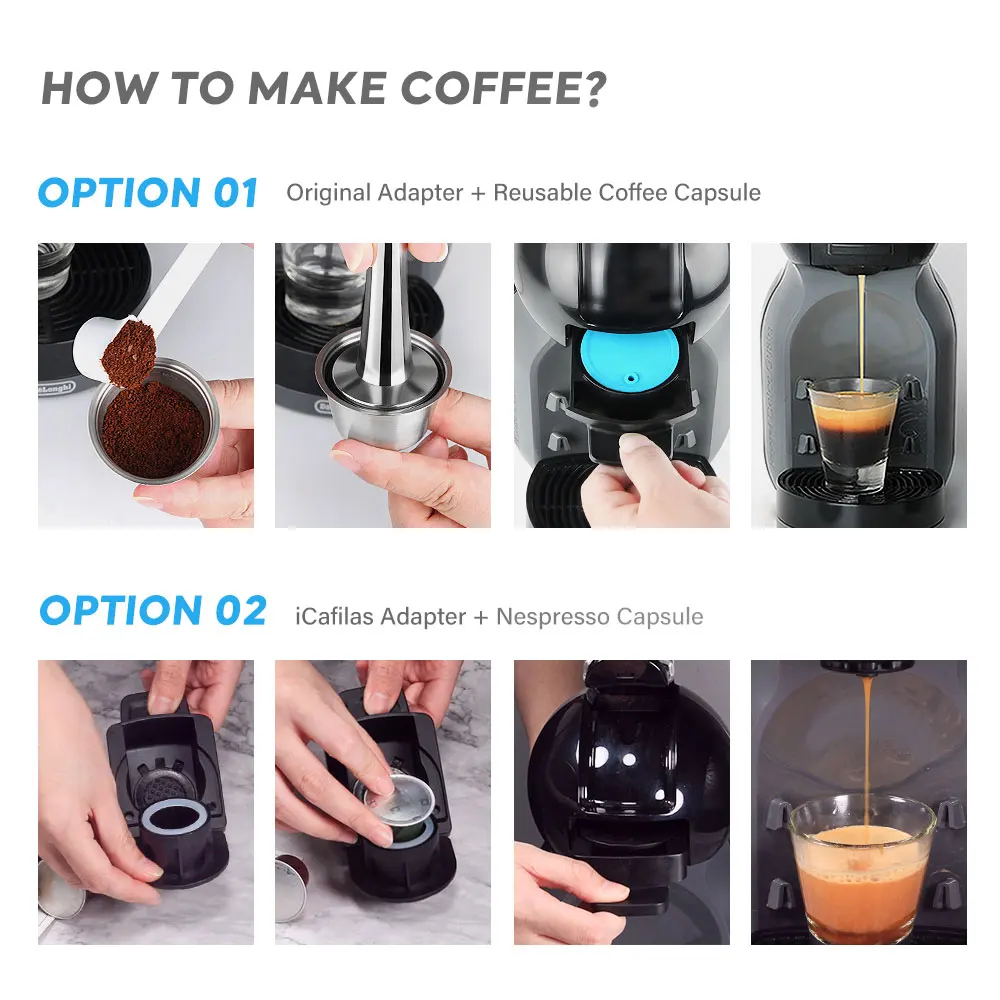 HOW TO MAKE COFFEE?

OPTION 01 Original Adapter + Reusable Coffee Capsule

DeLonghi

OPTION 02 iCafilas Adapter + Nespresso Capsule