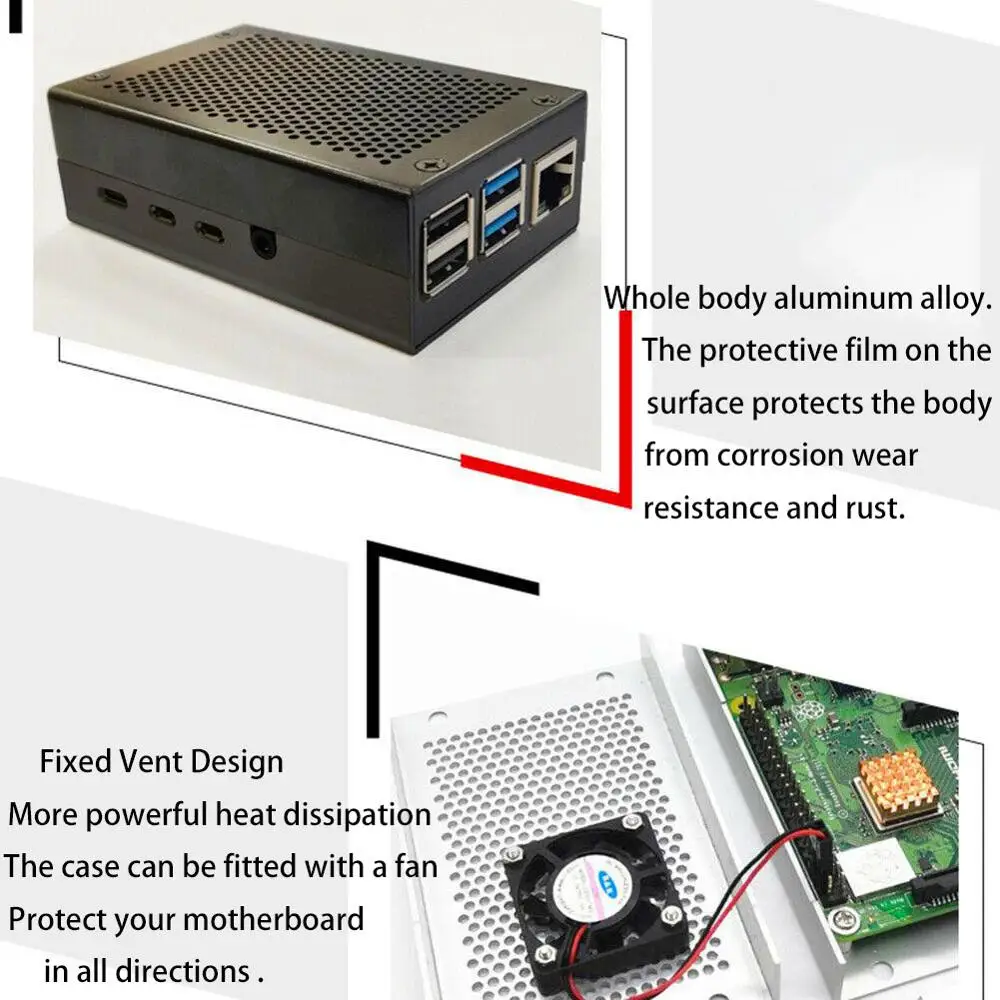 Whole body aluminum alloy. The protective film on the surface protects the body from corrosion wear resistance and rust.

Fixed Vent Design
More powerful heat dissipation
The case can be fitted with a fan
Protect your motherboard in all directions .