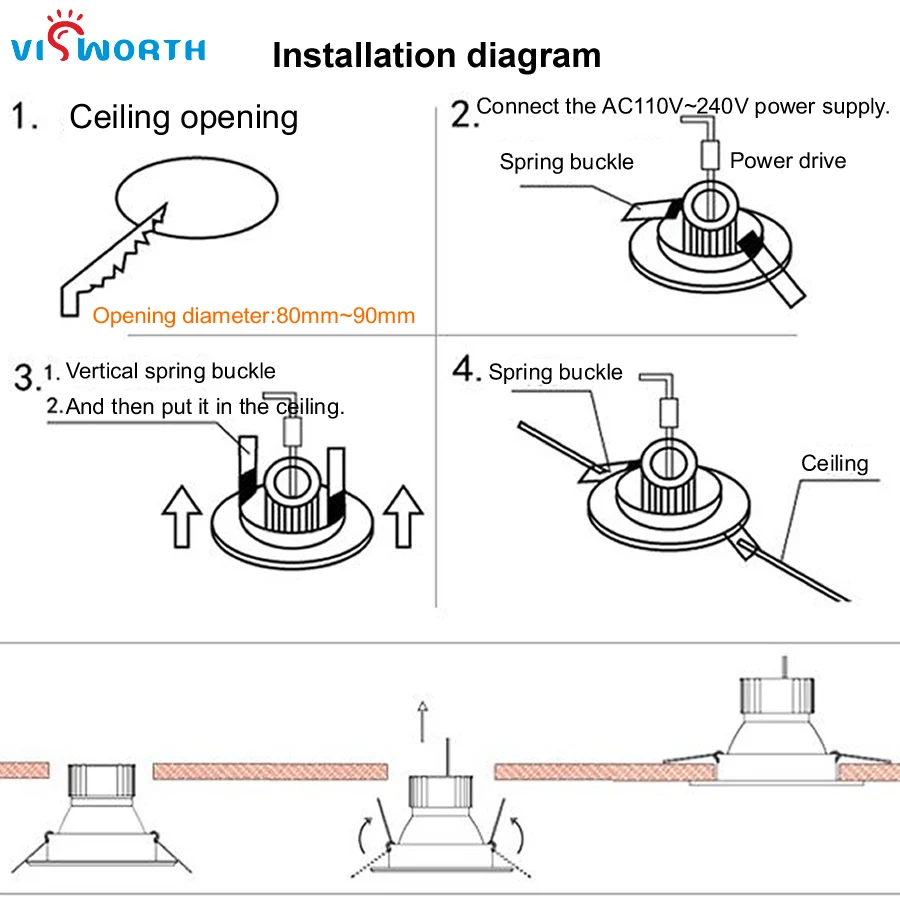 VISWORTH

Installation diagram

1. Ceiling opening

Opening diameter:80mm~90mm

2. Connect the AC110V~240V power supply.

Spring buckle

Power drive

3. 1. Vertical spring buckle
2. And then put it in the ceiling.

4. Spring buckle

Ceiling