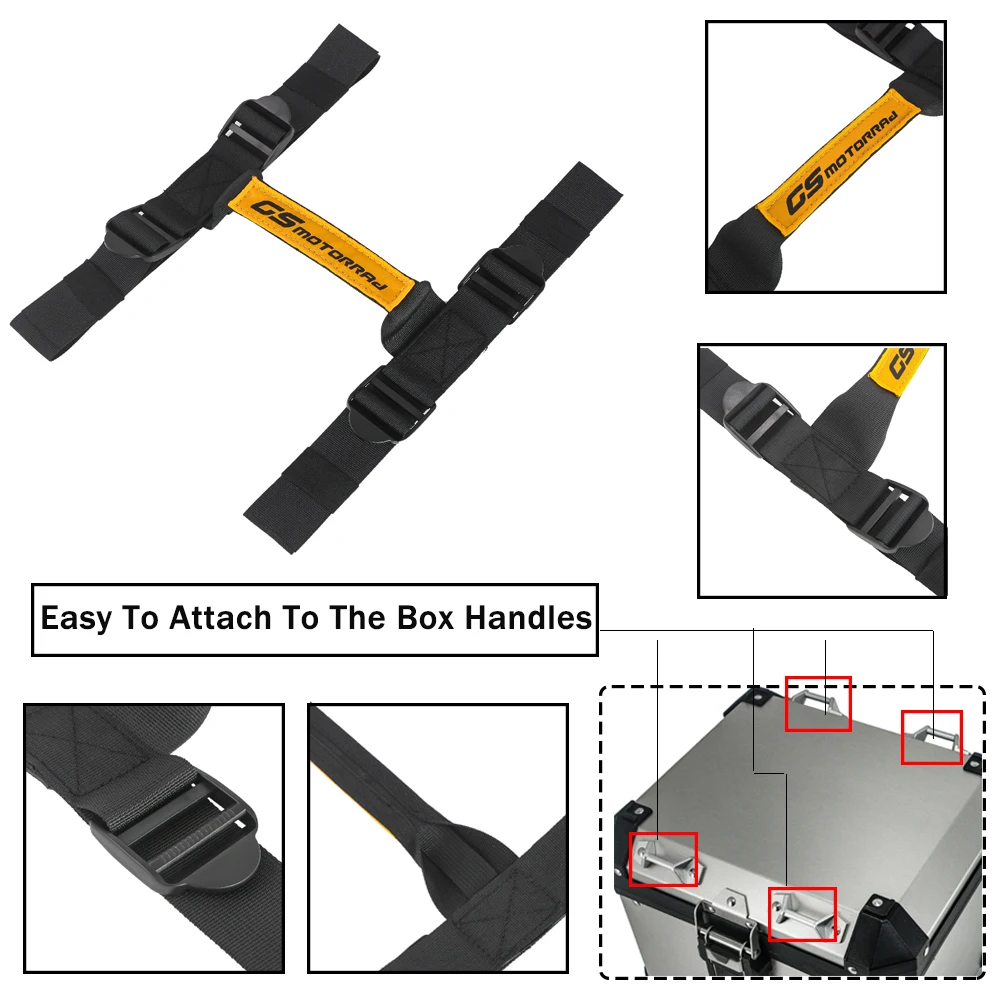 GS MOTORRAd

GS MOTORRAd

GS

Easy To Attach To The Box Handles