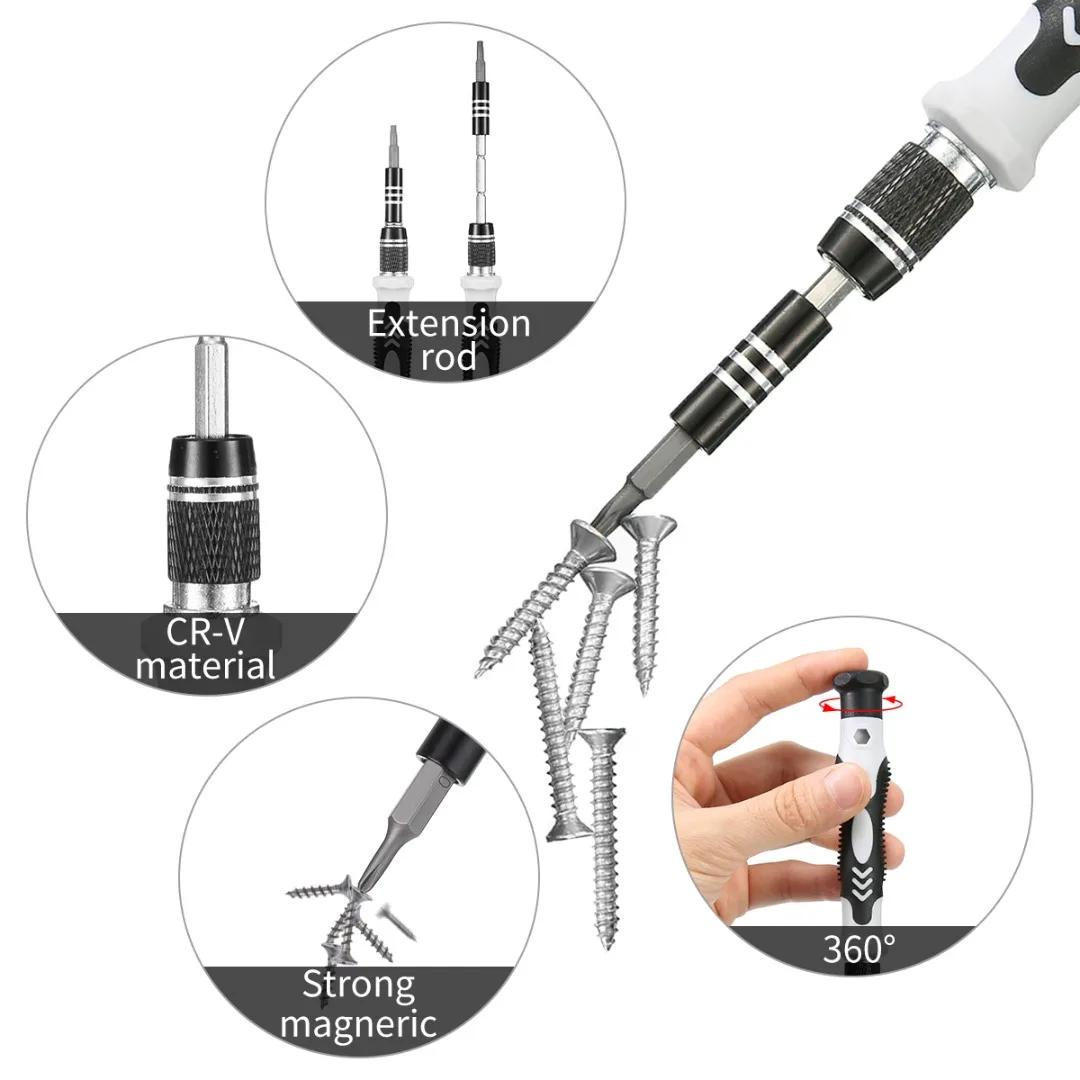 Extension rod

CR-V material

Strong magneric

360°