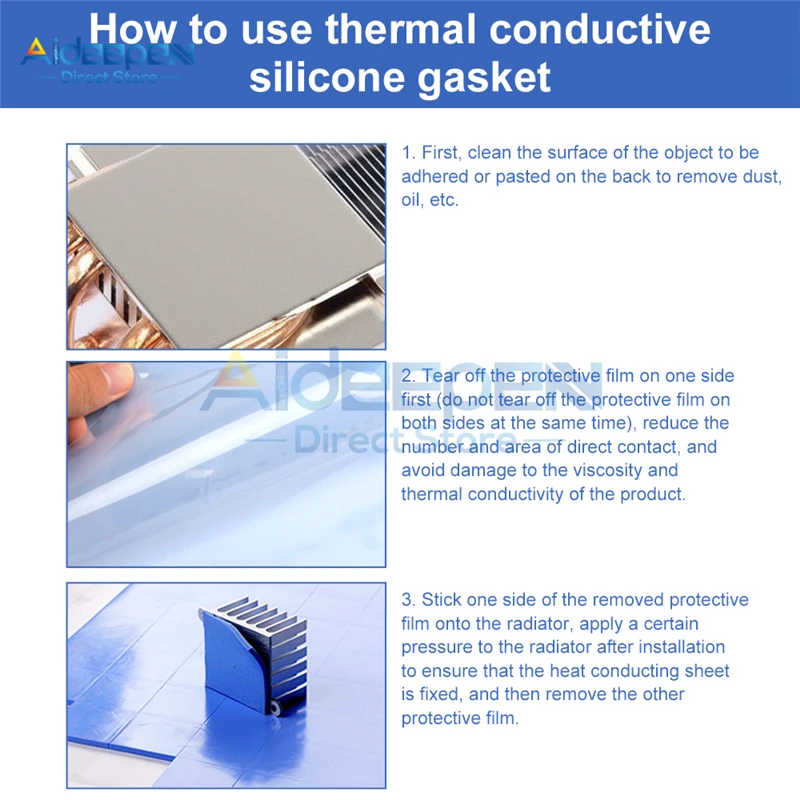 Aideepen
Direct Store

How to use thermal conductive silicone gasket

1. First, clean the surface of the object to be adhered or pasted on the back to remove dust, oil, etc.

Aideepen
Direct Store

2. Tear off the protective film on one side first (do not tear off the protective film on both sides at the same time), reduce the number and area of direct contact, and avoid damage to the viscosity and thermal conductivity of the product.

3. Stick one side of the removed protective film onto the radiator, apply a certain pressure to the radiator after installation to ensure that the heat conducting sheet is fixed, and then remove the other protective film.