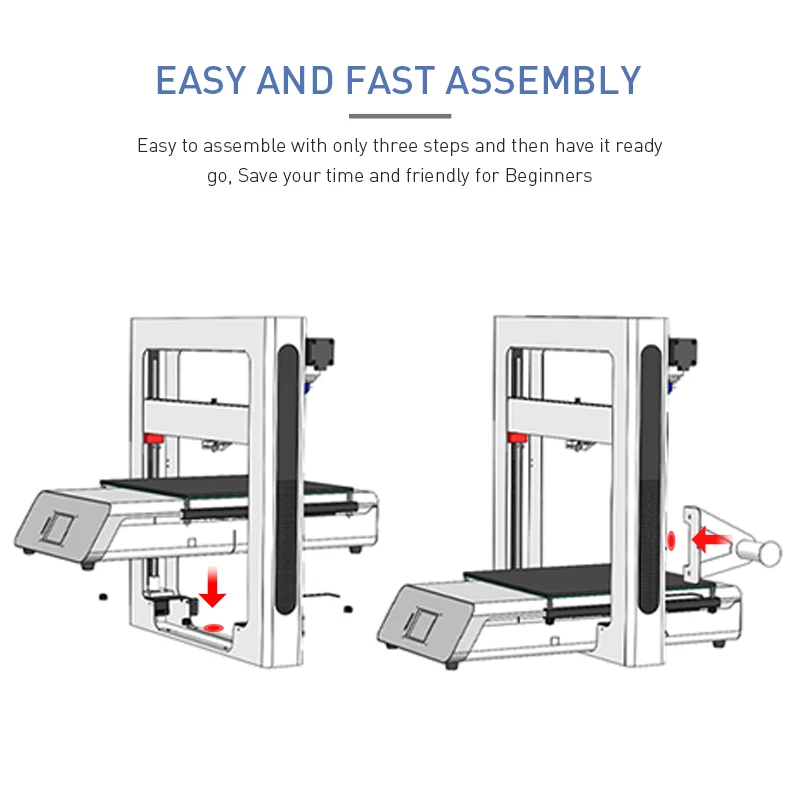 EASY AND FAST ASSEMBLY

Easy to assemble with only three steps and then have it ready go, Save your time and friendly for Beginners