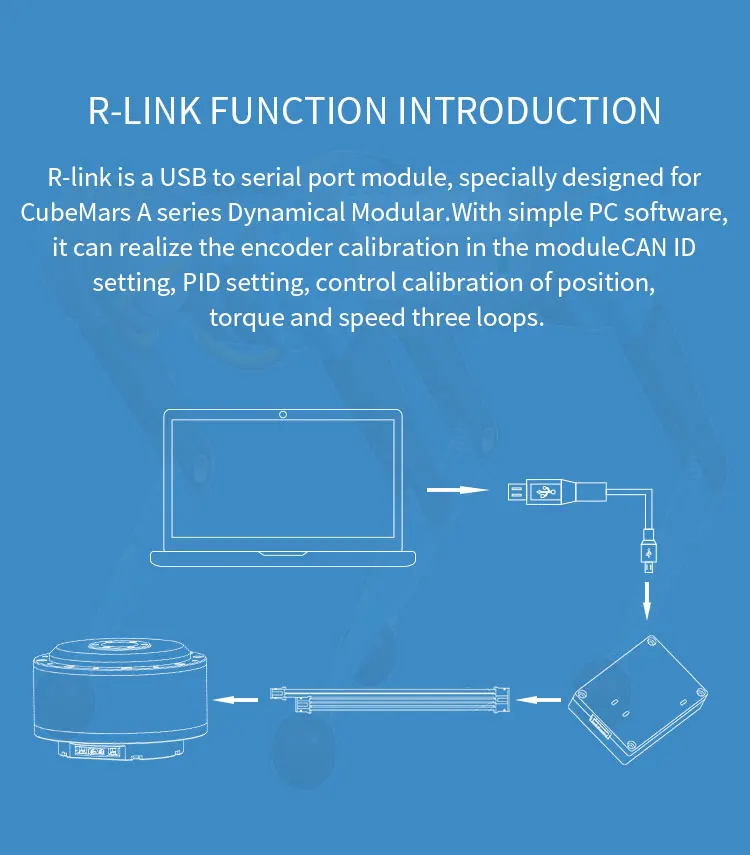 R-LINK FUNCTION INTRODUCTION

R-link is a USB to serial port module, specially designed for CubeMars A series Dynamical Modular.With simple PC software, it can realize the encoder calibration in the moduleCAN ID setting, PID setting, control calibration of position, torque and speed three loops.