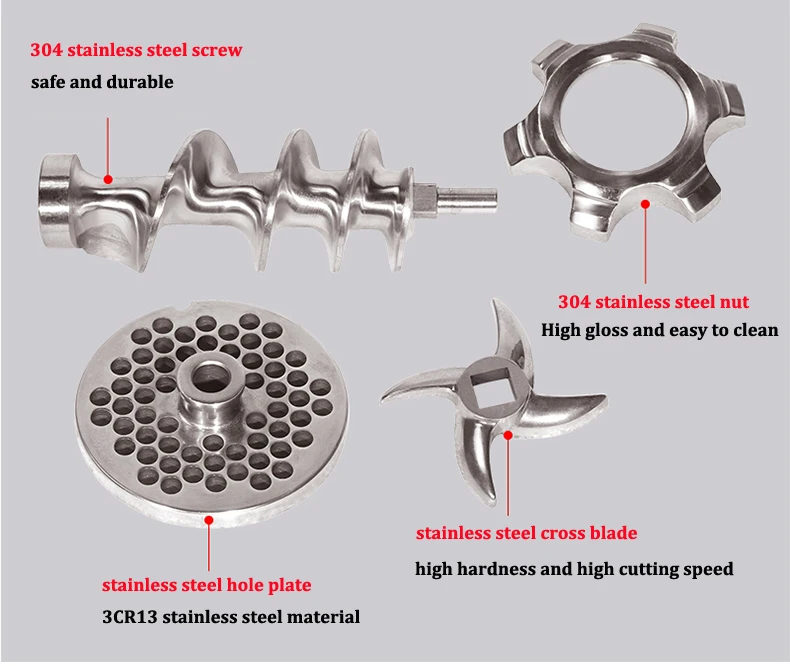 304 stainless steel screw
safe and durable

304 stainless steel nut
High gloss and easy to clean

stainless steel cross blade
high hardness and high cutting speed

stainless steel hole plate
3CR13 stainless steel material