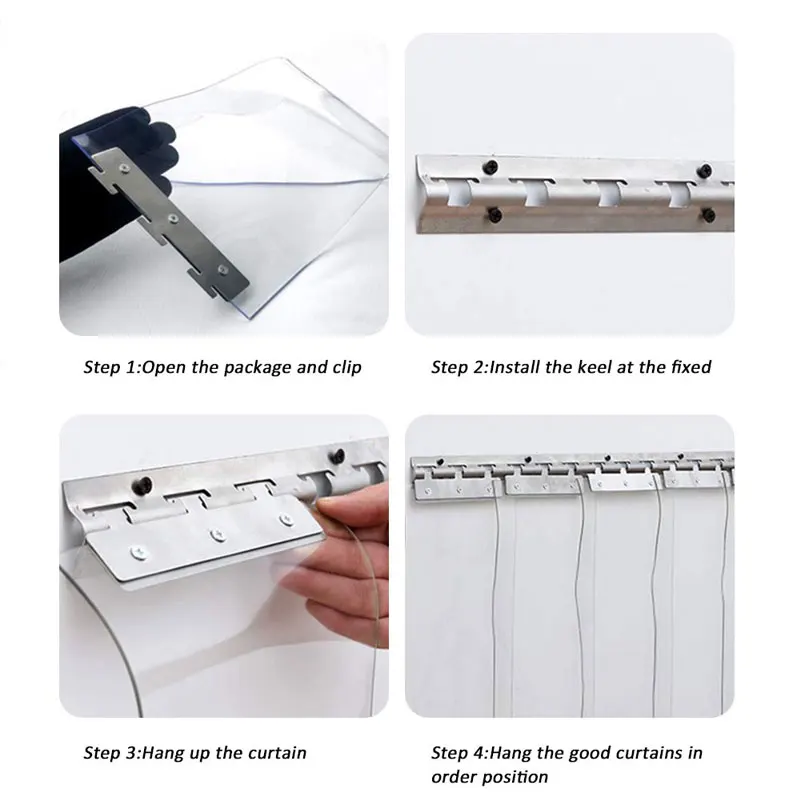 Step 1:Open the package and clip

Step 2:Install the keel at the fixed

Step 3:Hang up the curtain

Step 4:Hang the good curtains in order position