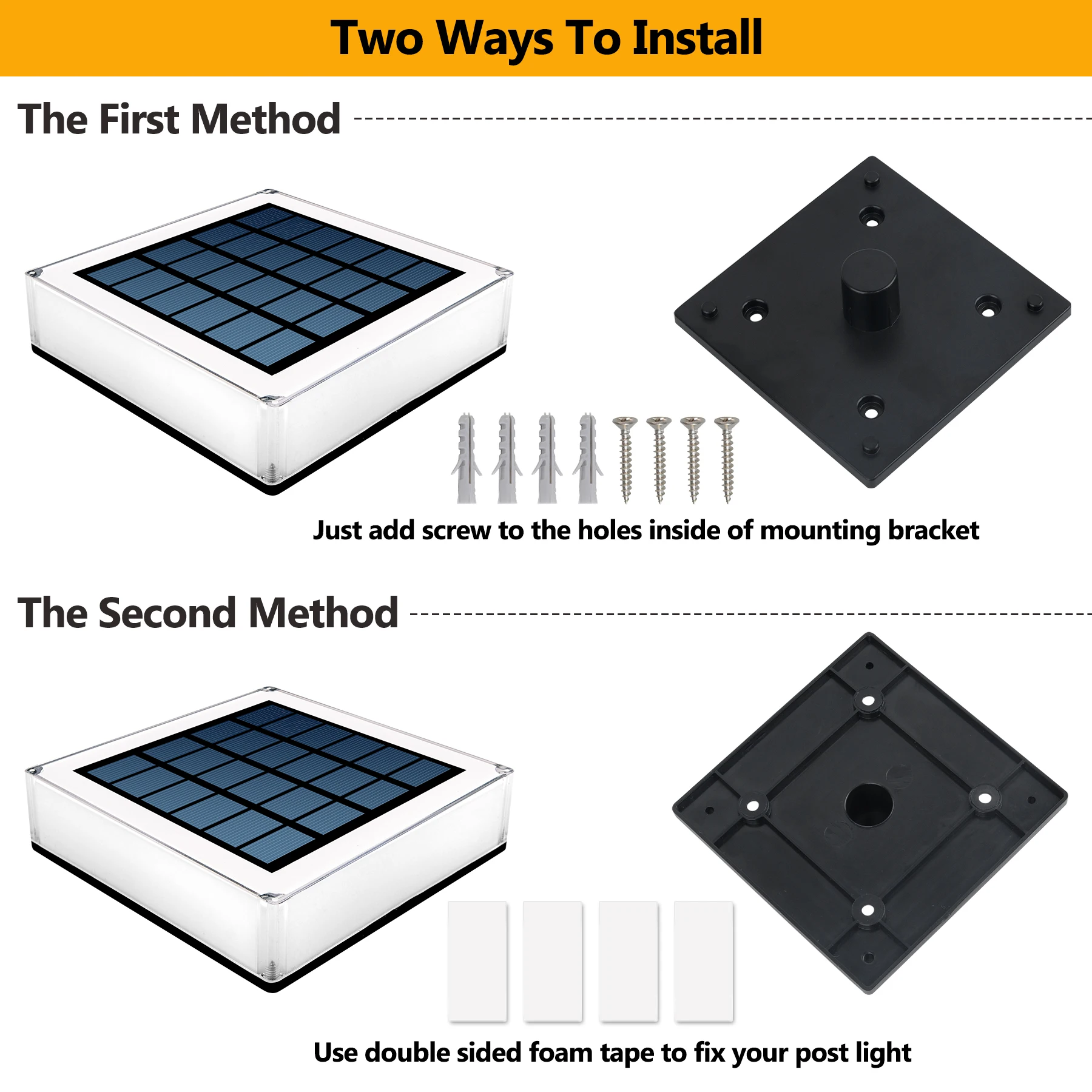 Two Ways To Install

The First Method

Just add screw to the holes inside of mounting bracket

The Second Method

Use double sided foam tape to fix your post light