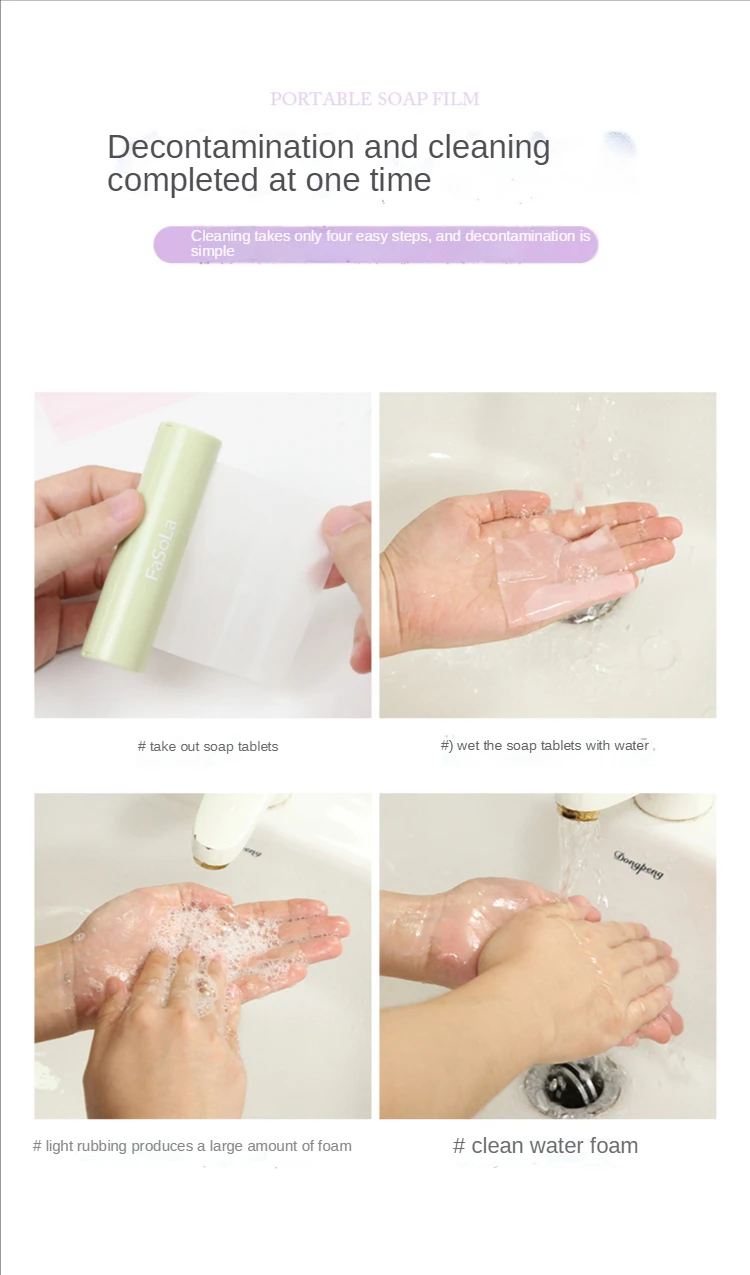 PORTABLE SOAP FILM

Decontamination and cleaning completed at one time

Cleaning takes only four easy steps, and decontamination is simple

FaSoLa

# take out soap tablets

#) wet the soap tablets with water

Dongpeng

# light rubbing produces a large amount of foam

# clean water foam