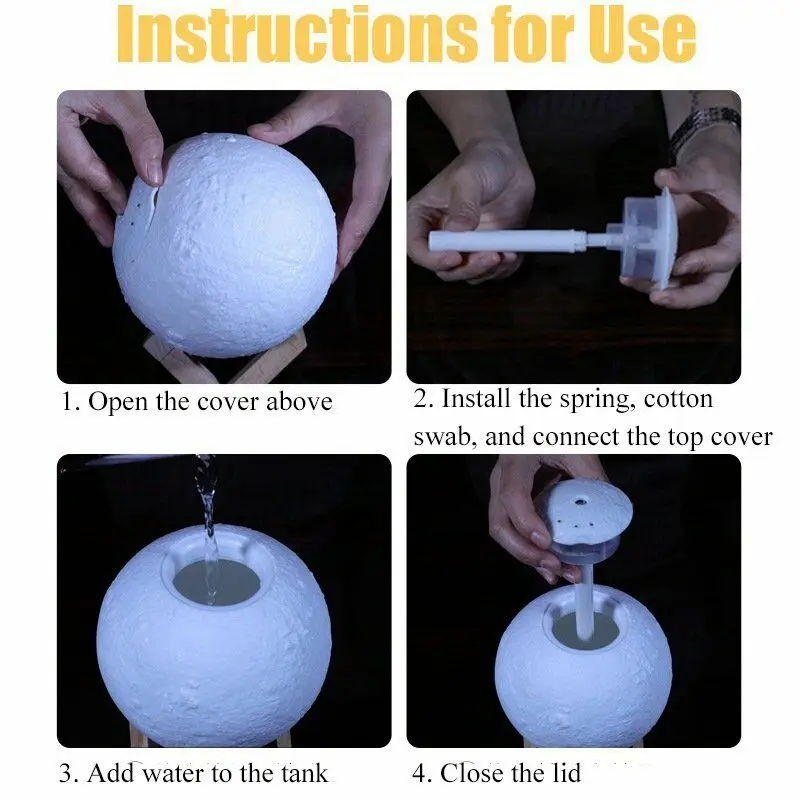 Instructions for Use

1. Open the cover above

2. Install the spring, cotton swab, and connect the top cover

3. Add water to the tank

4. Close the lid