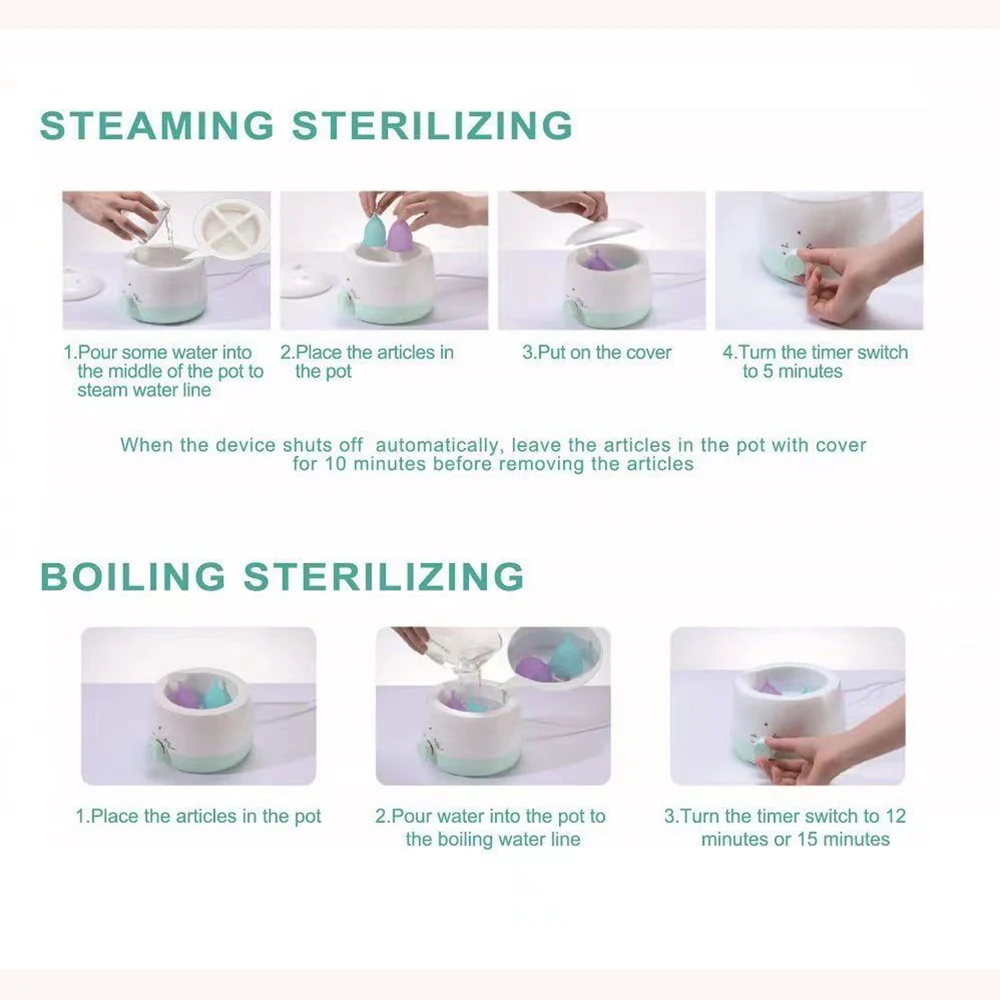 STEAMING STERILIZING

1.Pour some water into the middle of the pot to steam water line

2.Place the articles in the pot

3.Put on the cover

4.Turn the timer switch to 5 minutes

When the device shuts off automatically, leave the articles in the pot with cover for 10 minutes before removing the articles

BOILING STERILIZING

1.Place the articles in the pot

2.Pour water into the pot to the boiling water line

3.Turn the timer switch to 12 minutes or 15 minutes