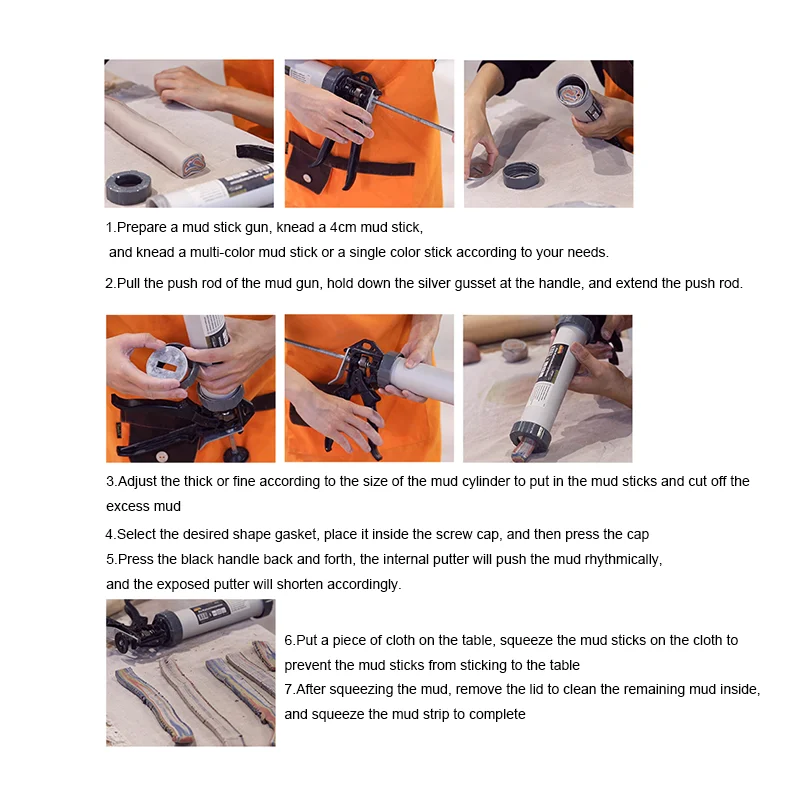 1.Prepare a mud stick gun, knead a 4cm mud stick,
and knead a multi-color mud stick or a single color stick according to your needs.

2.Pull the push rod of the mud gun, hold down the silver gusset at the handle, and extend the push rod.

3.Adjust the thick or fine according to the size of the mud cylinder to put in the mud sticks and cut off the excess mud

4.Select the desired shape gasket, place it inside the screw cap, and then press the cap
5.Press the black handle back and forth, the internal putter will push the mud rhythmically, and the exposed putter will shorten accordingly.

6.Put a piece of cloth on the table, squeeze the mud sticks on the cloth to prevent the mud sticks from sticking to the table
7.After squeezing the mud, remove the lid to clean the remaining mud inside, and squeeze the mud strip to complete