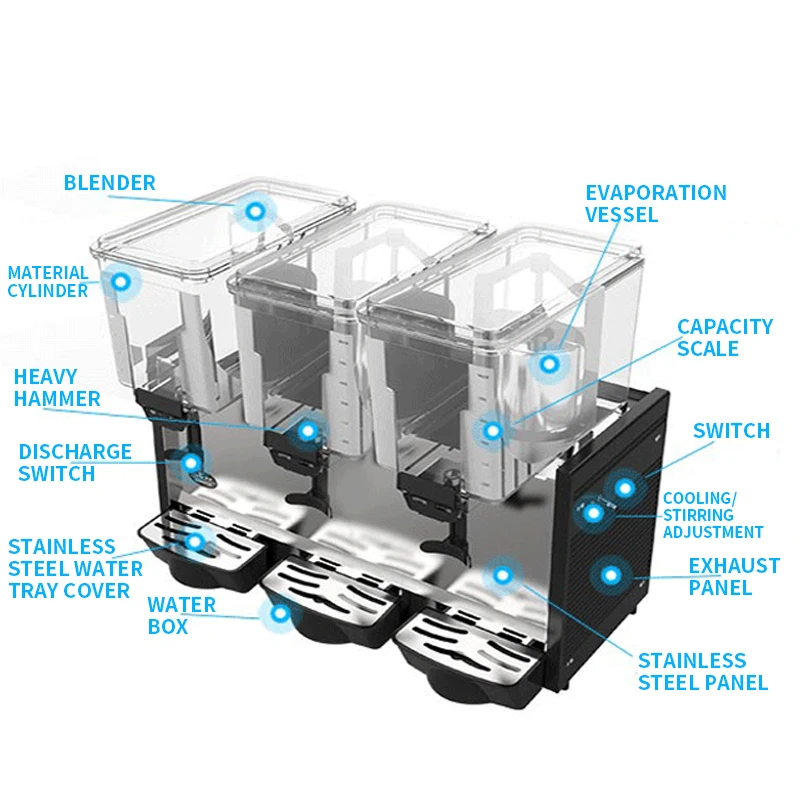 BLENDER

MATERIAL CYLINDER

HEAVY HAMMER

DISCHARGE SWITCH

STAINLESS STEEL WATER TRAY COVER

WATER BOX

EVAPORATION VESSEL

CAPACITY SCALE

SWITCH

COOLING/ STIRRING ADJUSTMENT

EXHAUST PANEL

STAINLESS STEEL PANEL