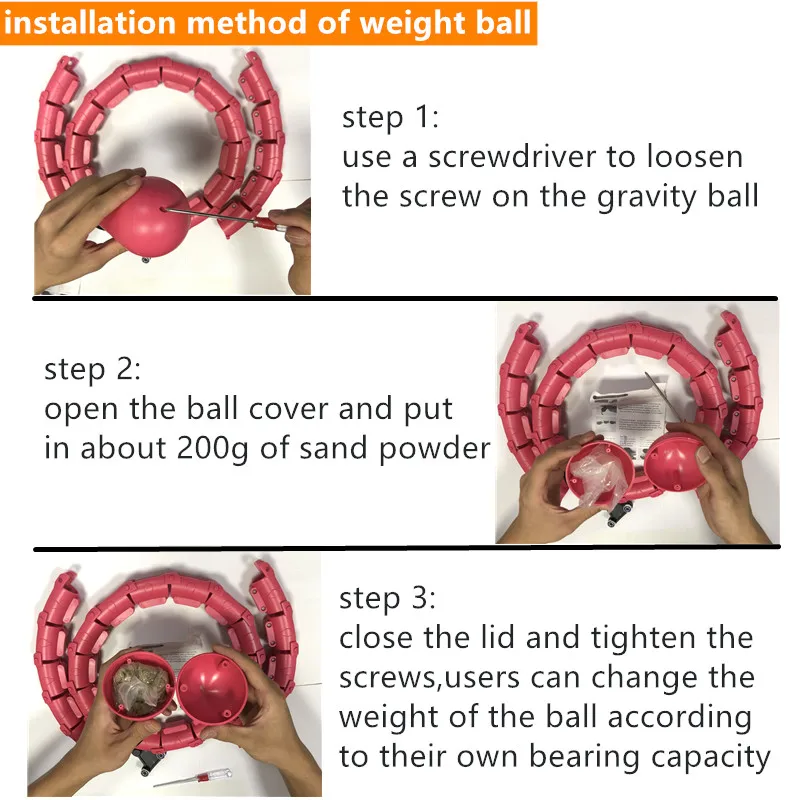 installation method of weight ball

step 1:
use a screwdriver to loosen the screw on the gravity ball

step 2:
open the ball cover and put in about 200g of sand powder

step 3:
close the lid and tighten the screws,users can change the weight of the ball according to their own bearing capacity