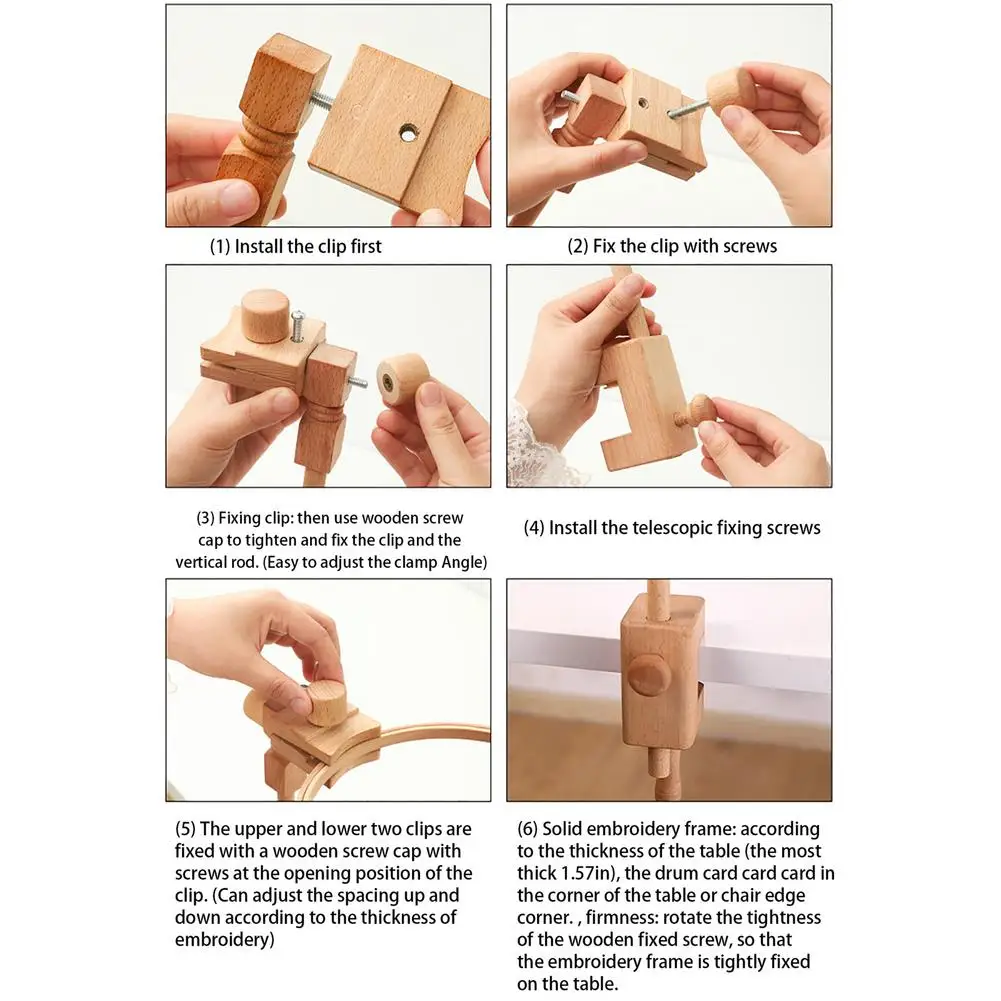 (1) Install the clip first

(2) Fix the clip with screws

(3) Fixing clip: then use wooden screw cap to tighten and fix the clip and the vertical rod. (Easy to adjust the clamp Angle)

(4) Install the telescopic fixing screws

(5) The upper and lower two clips are fixed with a wooden screw cap with screws at the opening position of the clip. (Can adjust the spacing up and down according to the thickness of embroidery)

(6) Solid embroidery frame: according to the thickness of the table (the most thick 1.57in), the drum card card card in the corner of the table or chair edge corner. , firmness: rotate the tightness of the wooden fixed screw, so that the embroidery frame is tightly fixed on the table.