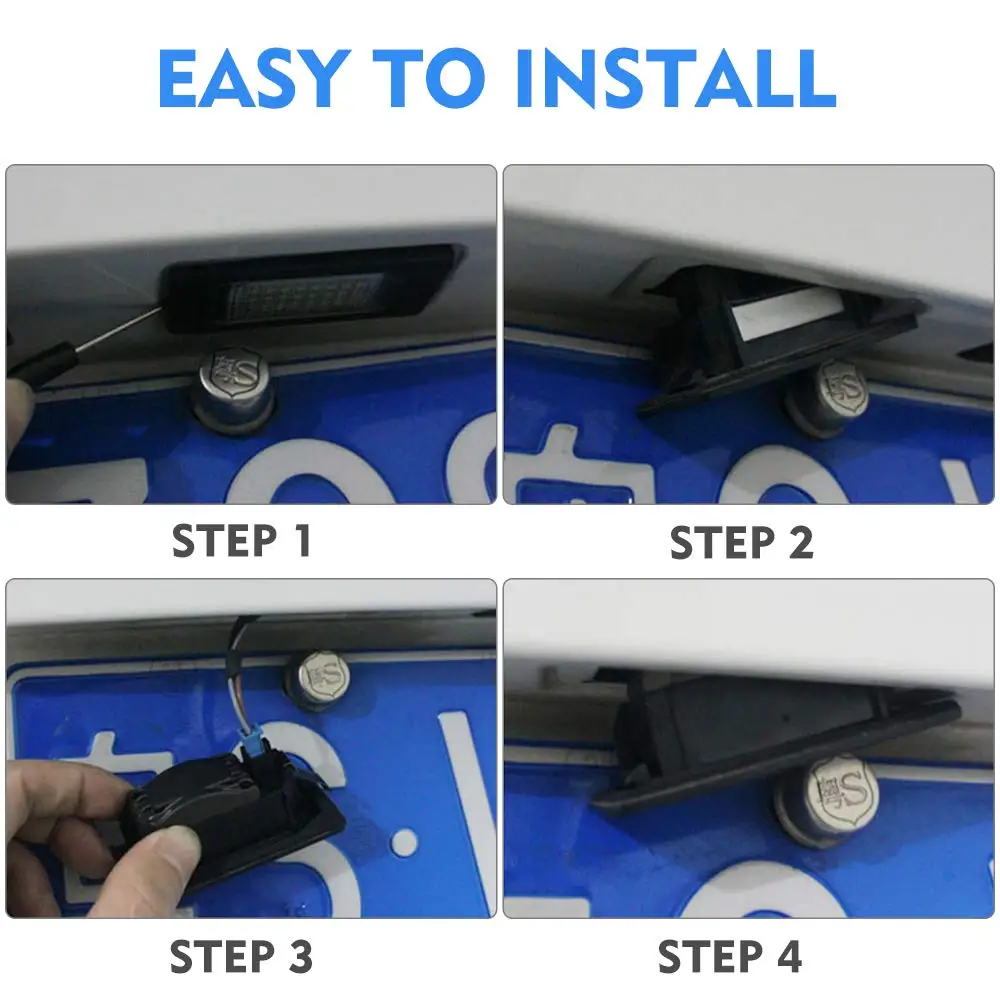 EASY TO INSTALL

STEP 1

STEP 2

STEP 3

STEP 4