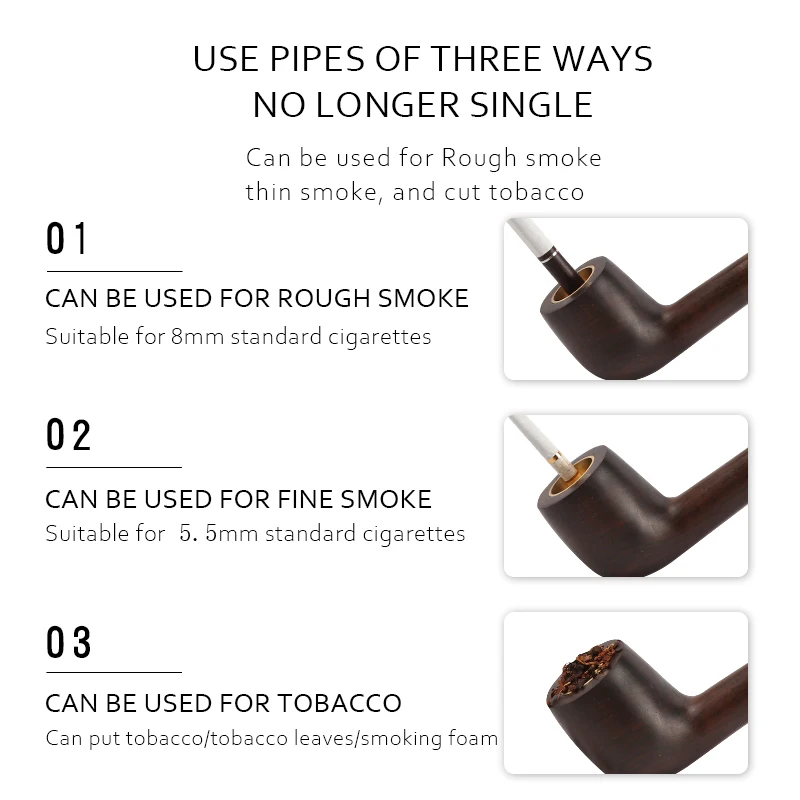 USE PIPES OF THREE WAYS
NO LONGER SINGLE

Can be used for Rough smoke thin smoke, and cut tobacco

01

CAN BE USED FOR ROUGH SMOKE
Suitable for 8mm standard cigarettes

02

CAN BE USED FOR FINE SMOKE
Suitable for 5. 5mm standard cigarettes

03

CAN BE USED FOR TOBACCO
Can put tobacco/tobacco leaves/smoking foam