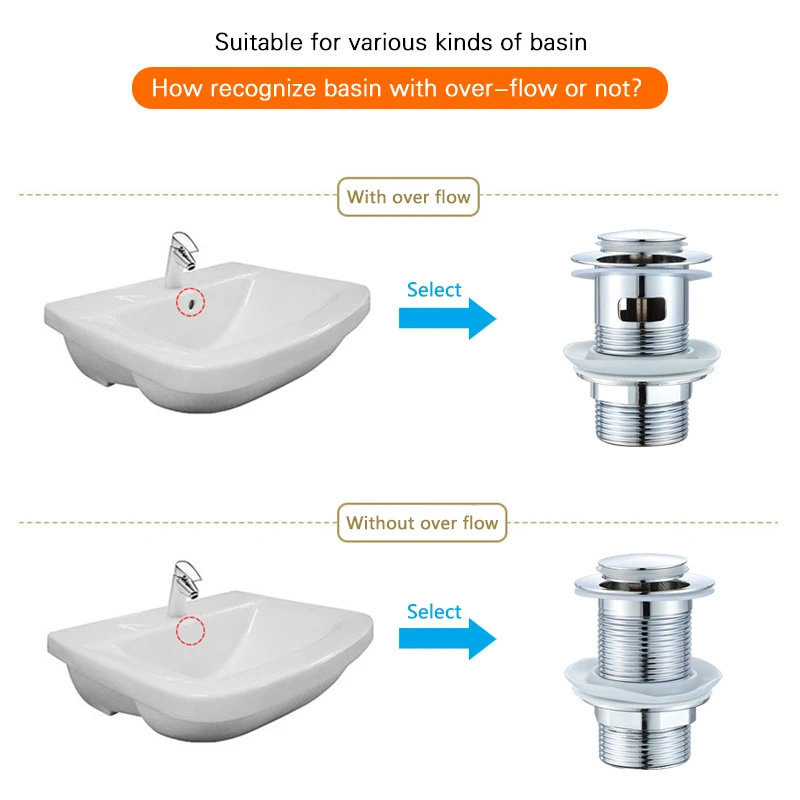 Suitable for various kinds of basin

How recognize basin with over–flow or not?

With over flow

Select

Without over flow

Select