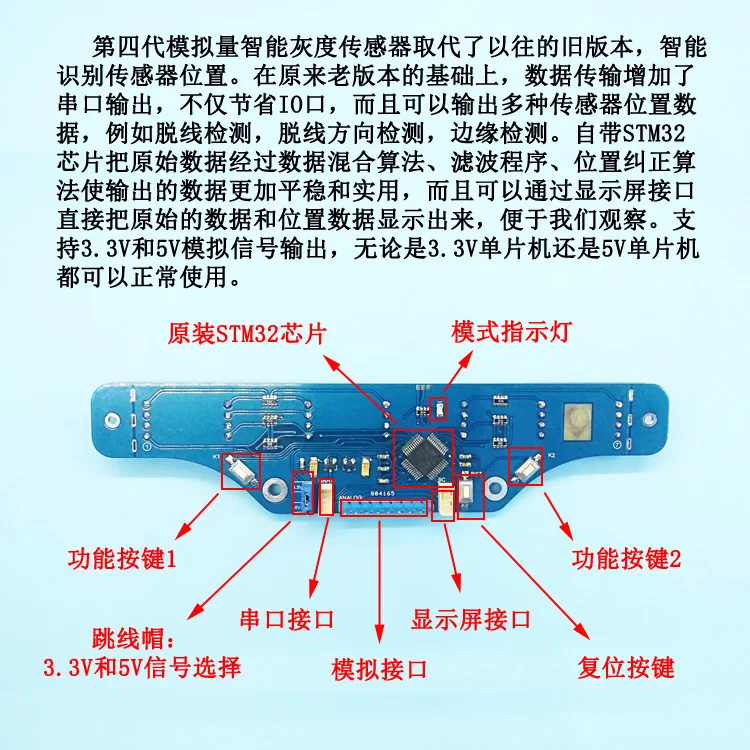 第四代模拟量智能灰度传感器取代了以往的旧版本，智能识别传感器位置。在原来老版本的基础上，数据传输增加了串口输出，不仅节省IO口，而且可以输出多种传感器位置数据，例如脱线检测，脱线方向检测，边缘检测。自带STM32芯片把原始数据经过数据混合算法、滤波程序、位置纠正算法使输出的数据更加平稳和实用，而且可以通过显示屏接口直接把原始的数据和位置数据显示出来，便于我们观察。支持3.3V和5V模拟信号输出，无论是3.3V单片机还是5V单片机都可以正常使用。

原装STM32芯片

模式指示灯

K1

K2

ANALOG

884165

功能按键1

功能按键2

串口接口

显示屏接口

跳线帽：
3.3V和5V信号选择

模拟接口

复位按键