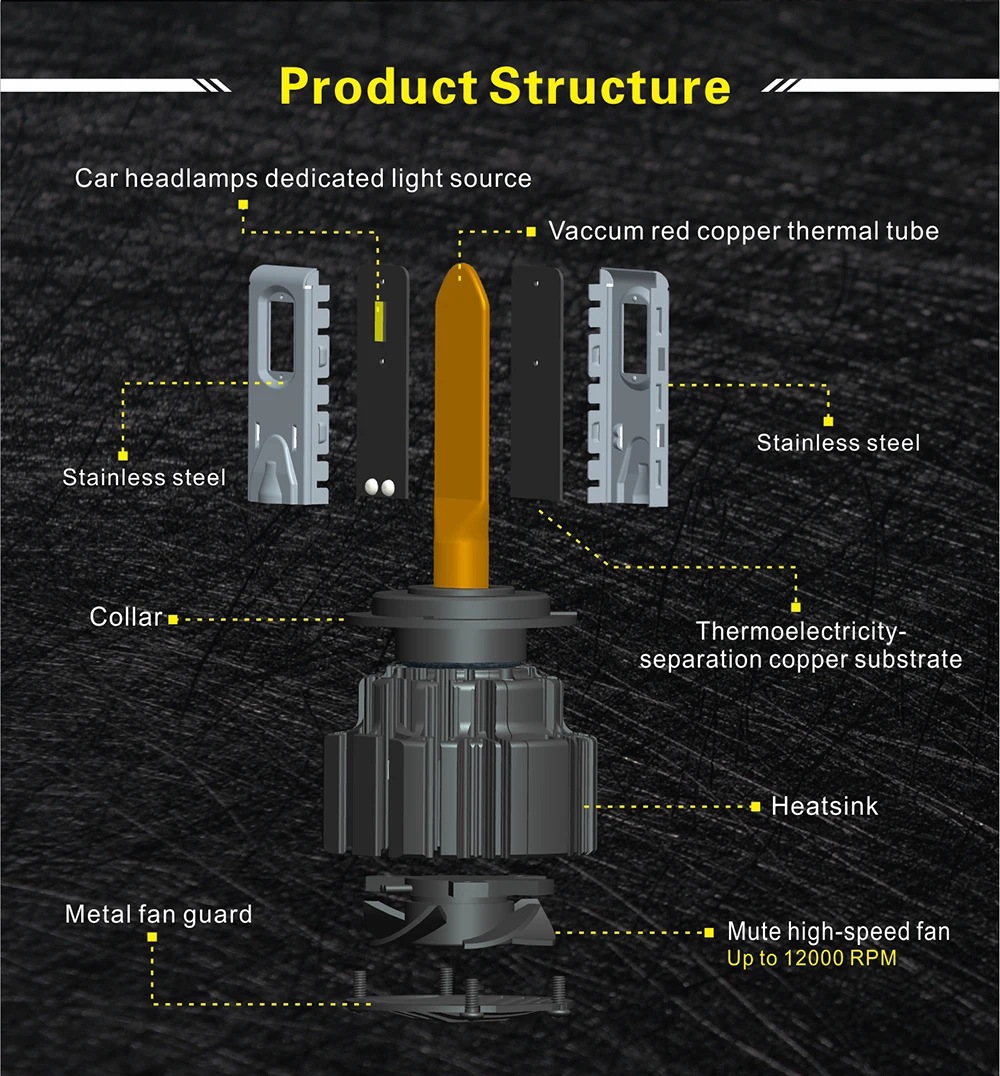 Product Structure

Car headlamps dedicated light source

Vaccum red copper thermal tube

Stainless steel

Stainless steel

Collar

Thermoelectricity-separation copper substrate

Heatsink

Metal fan guard

Mute high-speed fan
Up to 12000 RPM