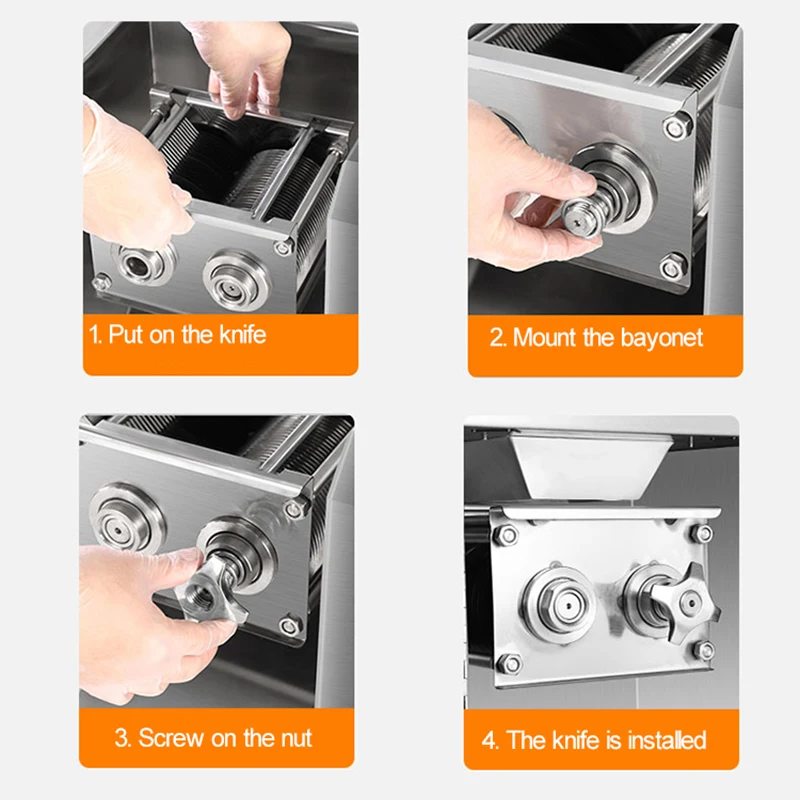 1. Put on the knife

2. Mount the bayonet

3. Screw on the nut

4. The knife is installed