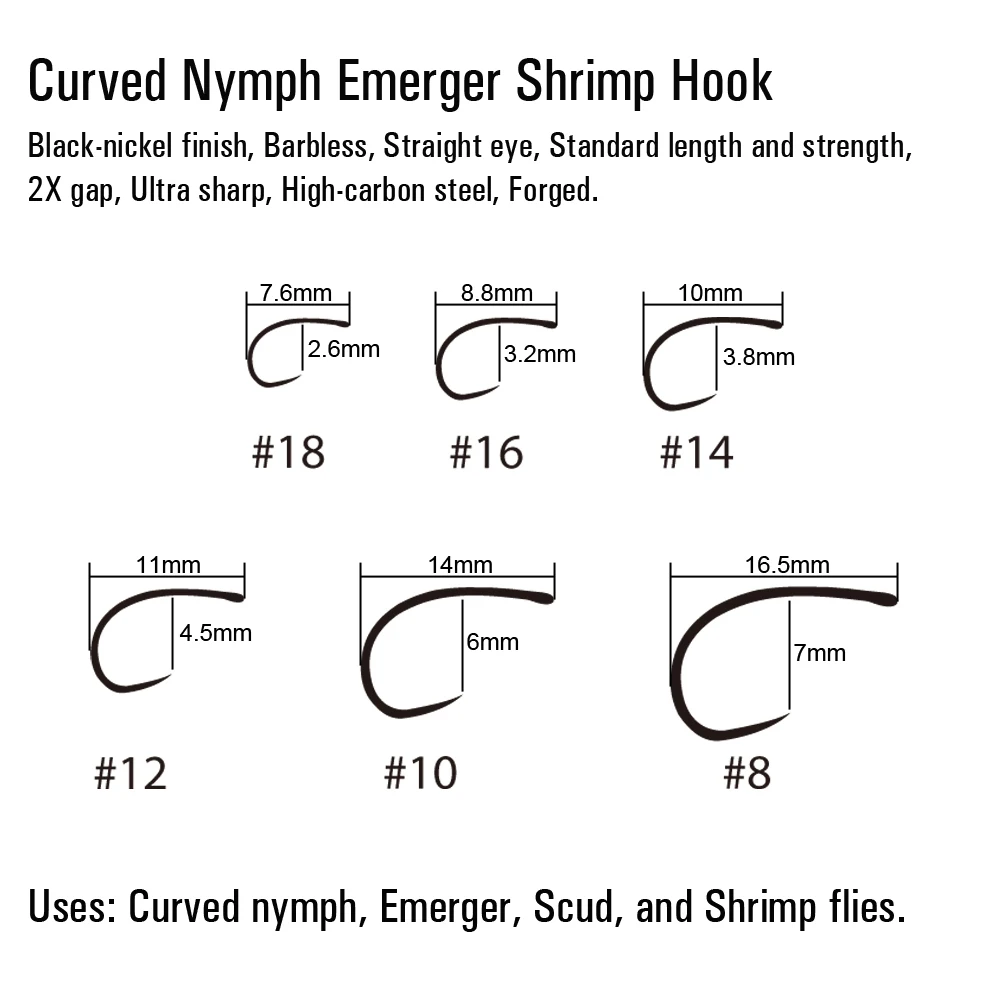 Curved Nymph Emerger Shrimp Hook

Black-nickel finish, Barbless, Straight eye, Standard length and strength, 2X gap, Ultra sharp, High-carbon steel, Forged.

7.6mm
2.6mm
#18

8.8mm
3.2mm
#16

10mm
3.8mm
#14

11mm
4.5mm
#12

14mm
6mm
#10

16.5mm
7mm
#8

Uses: Curved nymph, Emerger, Scud, and Shrimp flies.