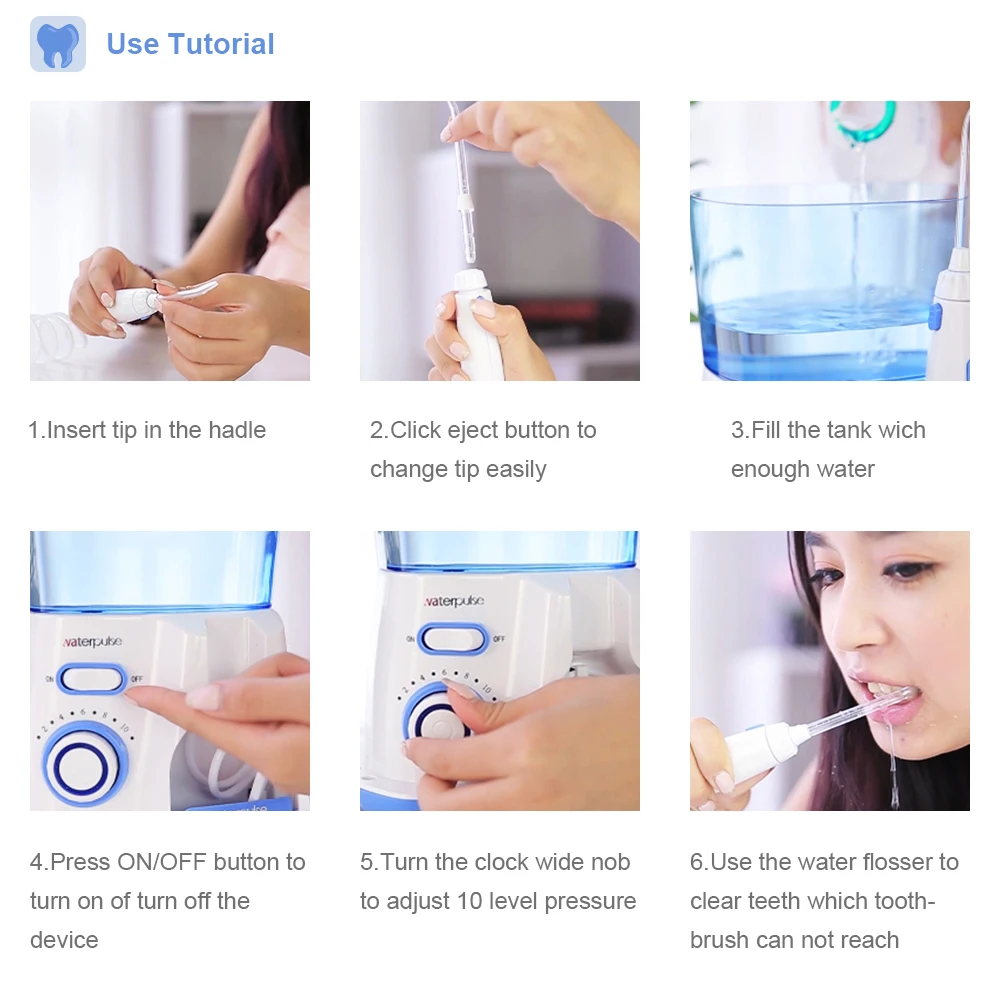 Use Tutorial

1.Insert tip in the hadle

2.Click eject button to change tip easily

3.Fill the tank wich enough water

waterpulse
ON OFF
2 4 6 8 10

waterpulse
ON OFF
2 4 6 8 10

4.Press ON/OFF button to turn on of turn off the device

5.Turn the clock wide nob to adjust 10 level pressure

6.Use the water flosser to clear teeth which toothbrush can not reach