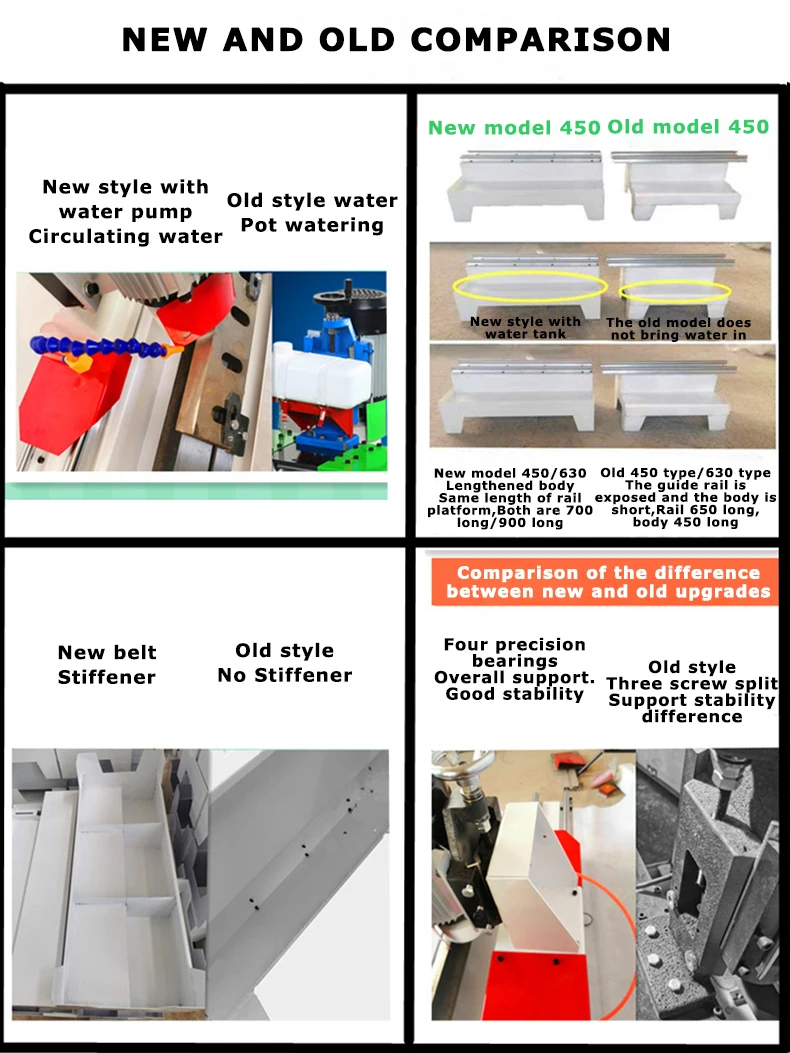 NEW AND OLD COMPARISON

New style with water pump Circulating water

Old style water Pot watering

New model 450 Old model 450

New style with water tank

The old model does not bring water in

New model 450/630 Lengthened body Same length of rail platform,Both are 700 long/900 long

Old 450 type/630 type The guide rail is exposed and the body is short,Rail 650 long, body 450 long

New belt Stiffener

Old style No Stiffener

Comparison of the difference between new and old upgrades

Four precision bearings Overall support. Good stability

Old style Three screw split Support stability difference