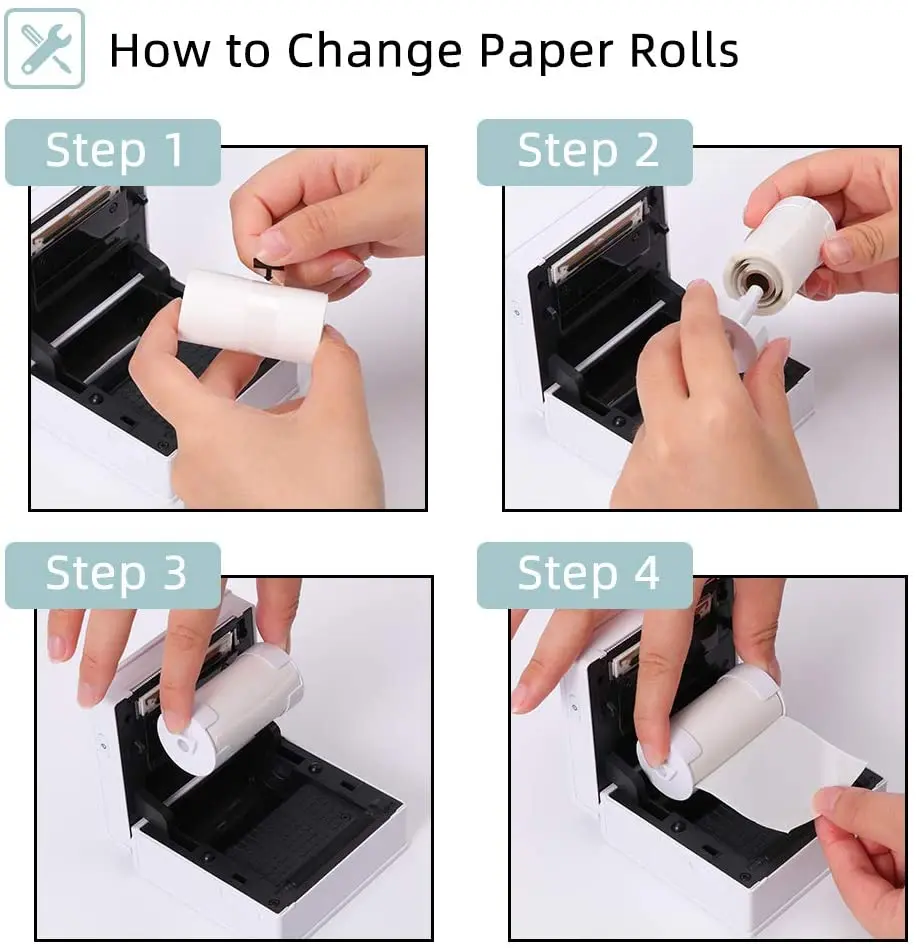 How to Change Paper Rolls

Step 1

Step 2

Step 3

Step 4