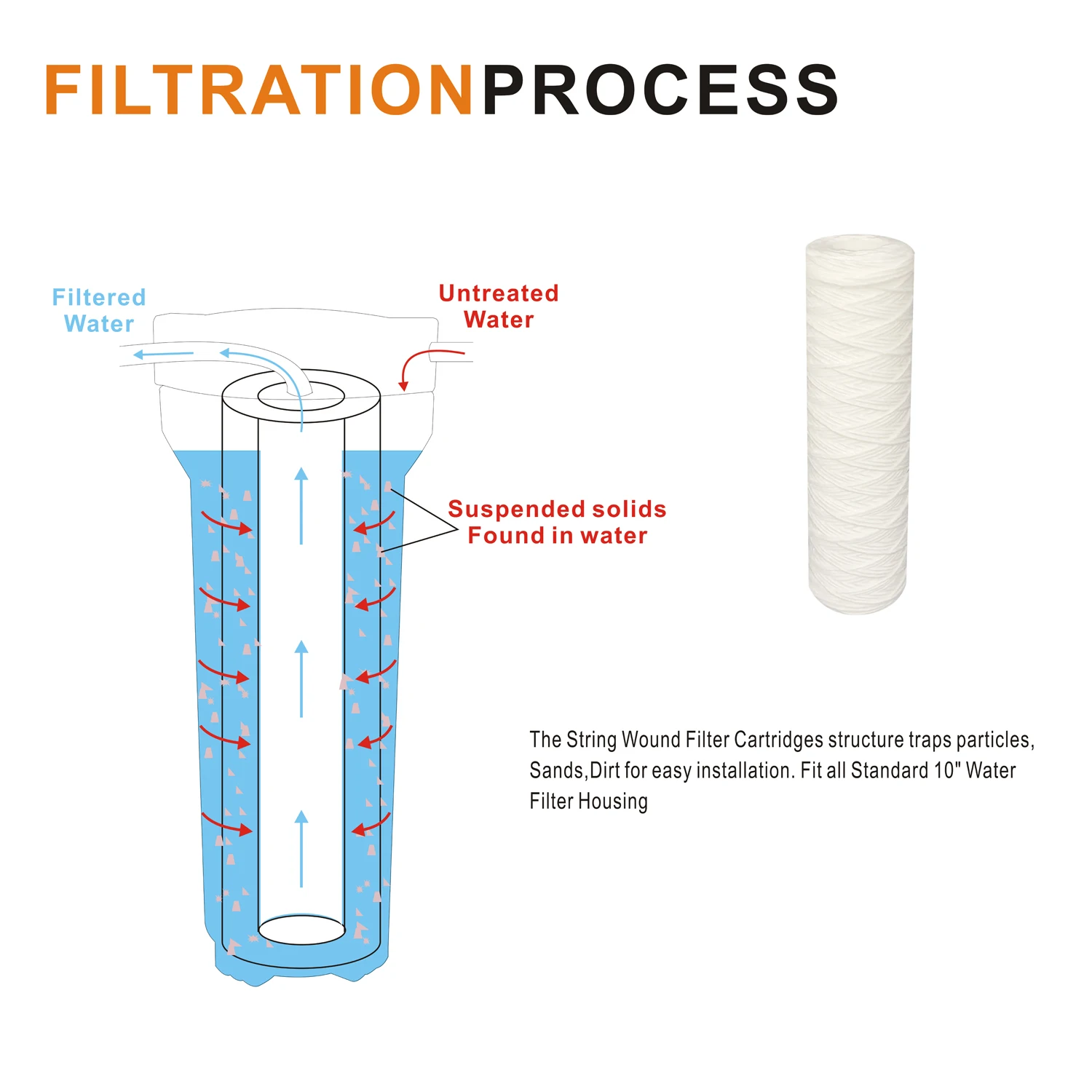 FILTRATIONPROCESS

Filtered Water

Untreated Water

Suspended solids Found in water

The String Wound Filter Cartridges structure traps particles, Sands,Dirt for easy installation. Fit all Standard 10" Water Filter Housing