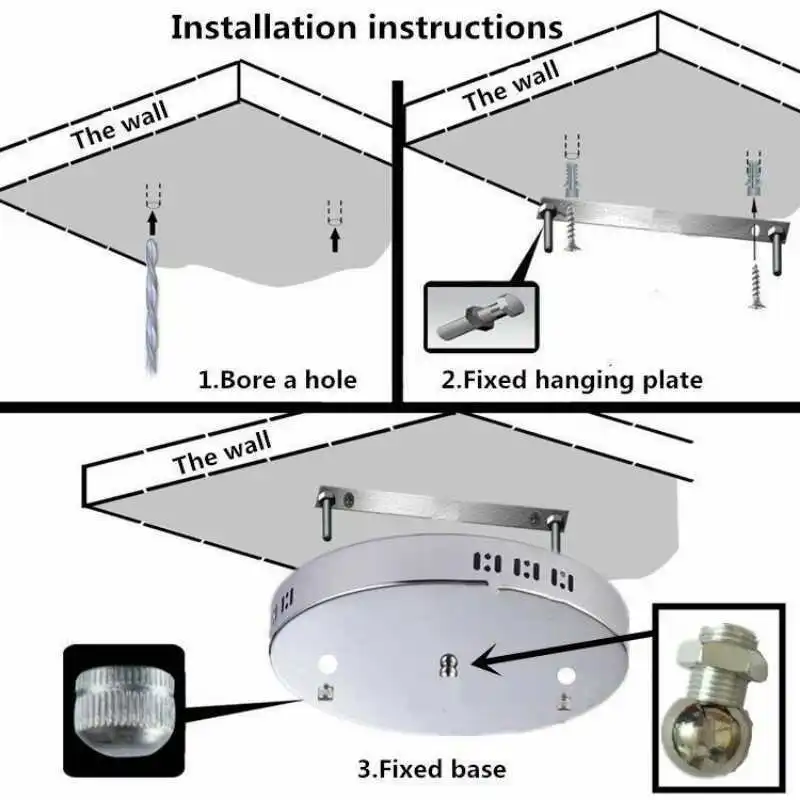 Installation instructions

The wall

1.Bore a hole

The wall

2.Fixed hanging plate

The wall

3.Fixed base