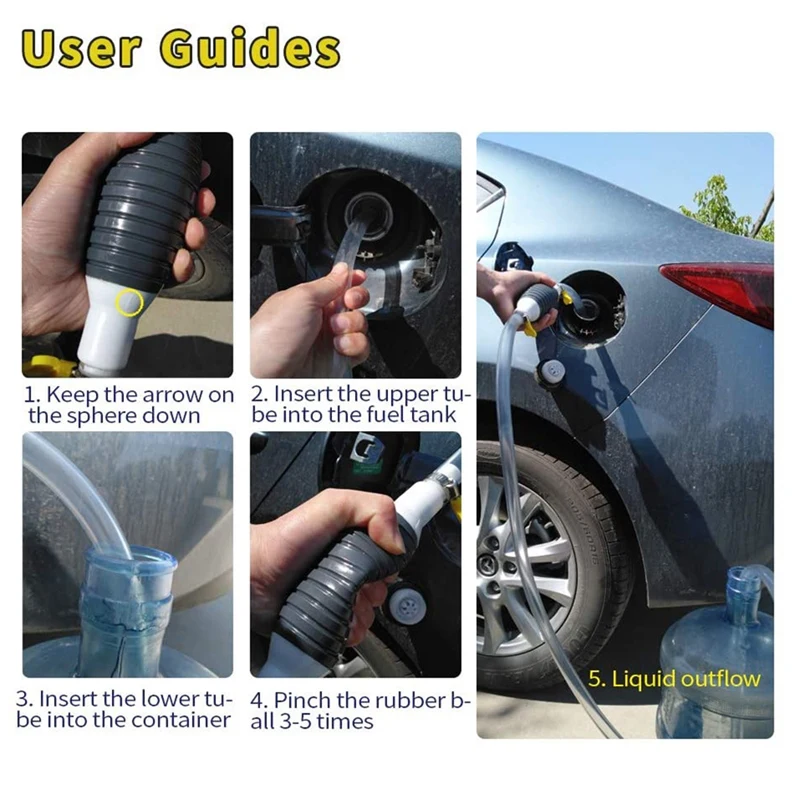 User Guides

1. Keep the arrow on the sphere down

2. Insert the upper tube into the fuel tank

3. Insert the lower tube into the container

4. Pinch the rubber ball 3-5 times

5. Liquid outflow