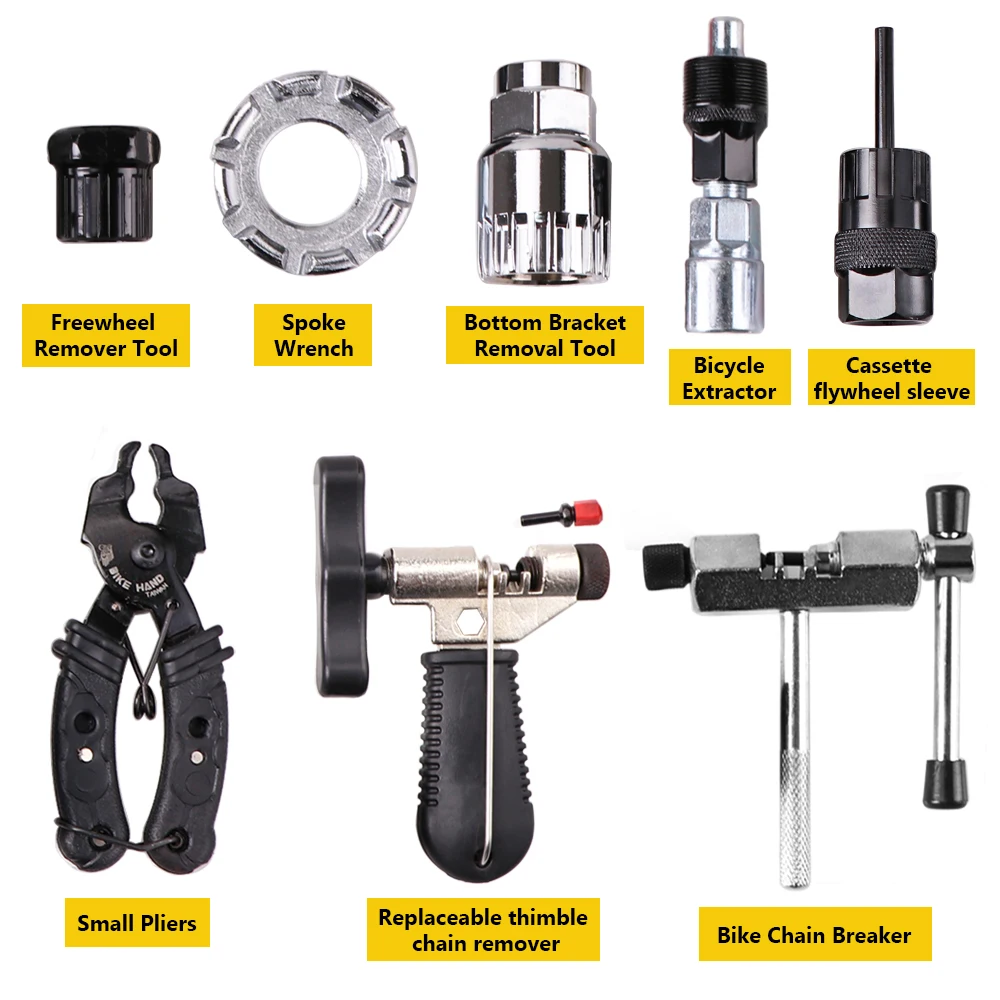 Freewheel Remover Tool

Spoke Wrench

Bottom Bracket Removal Tool

Bicycle Extractor

Cassette flywheel sleeve

BIKE HAND TAIWAN

Small Pliers

Replaceable thimble chain remover

Bike Chain Breaker