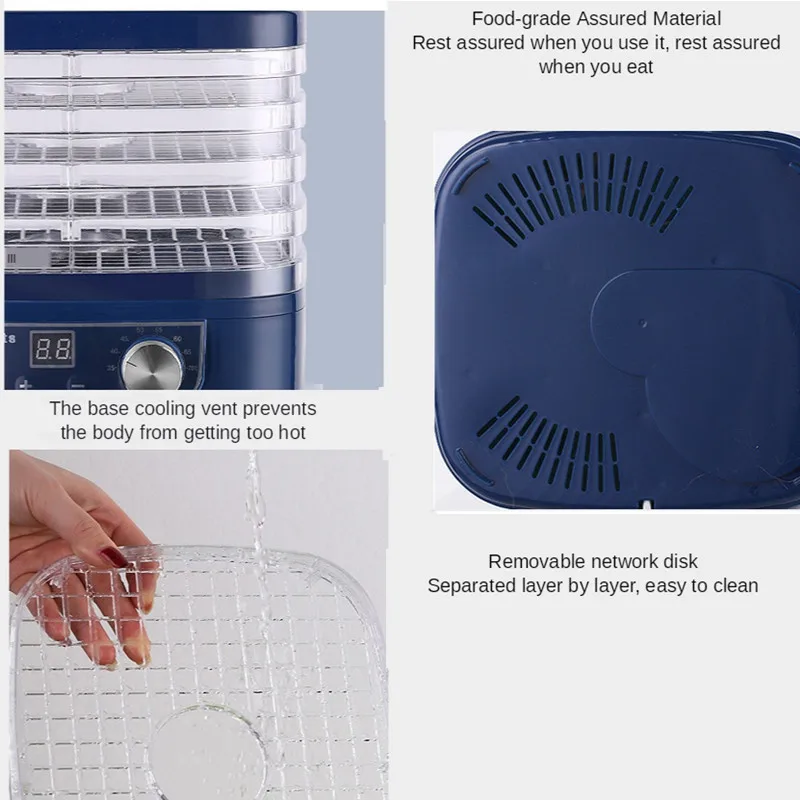 Food-grade Assured Material
Rest assured when you use it, rest assured when you eat

88

The base cooling vent prevents the body from getting too hot

Removable network disk
Separated layer by layer, easy to clean