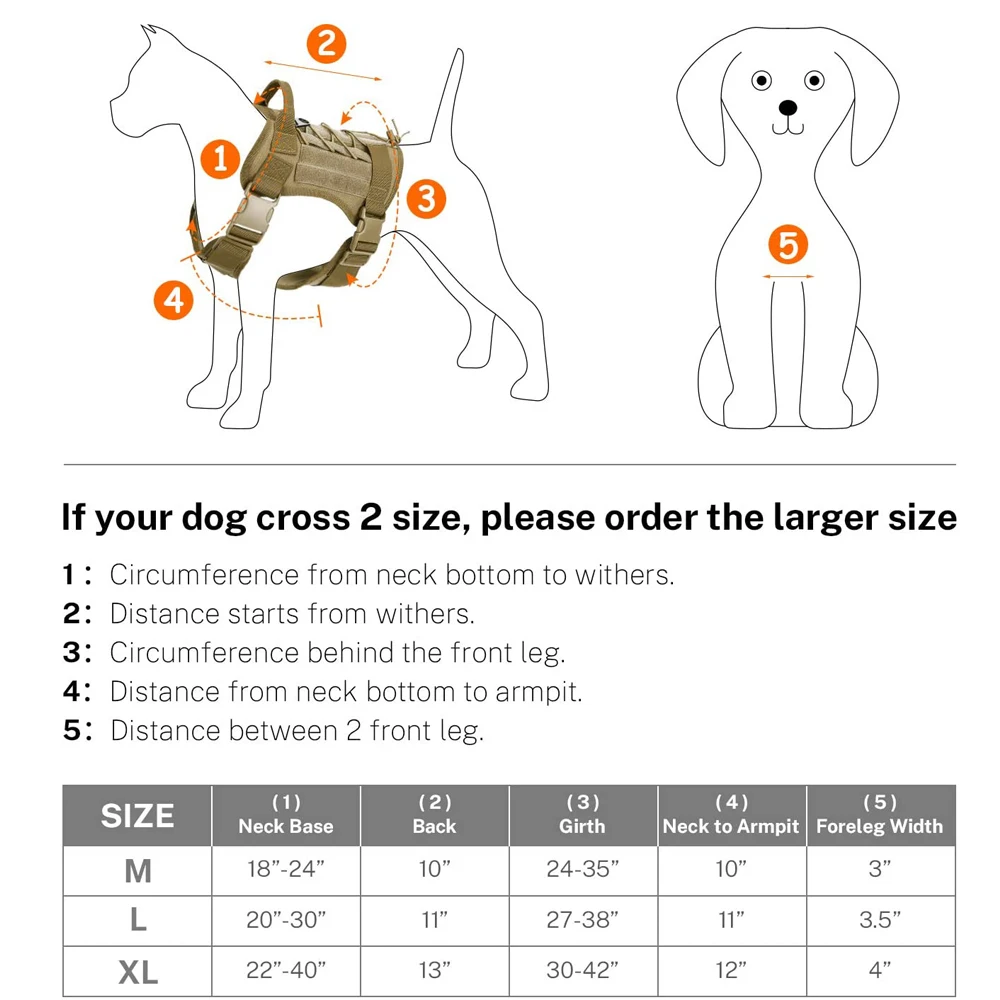 2

1

3

4

5

If your dog cross 2 size, please order the larger size

1： Circumference from neck bottom to withers.
2： Distance starts from withers.
3： Circumference behind the front leg.
4： Distance from neck bottom to armpit.
5： Distance between 2 front leg.

| SIZE | (1) Neck Base | (2) Back | (3) Girth | (4) Neck to Armpit | (5) Foreleg Width |
|---|---|---|---|---|---|
| M | 18”-24” | 10” | 24-35” | 10” | 3” |
| L | 20”-30” | 11” | 27-38” | 11” | 3.5” |
| XL | 22”-40” | 13” | 30-42” | 12” | 4” |