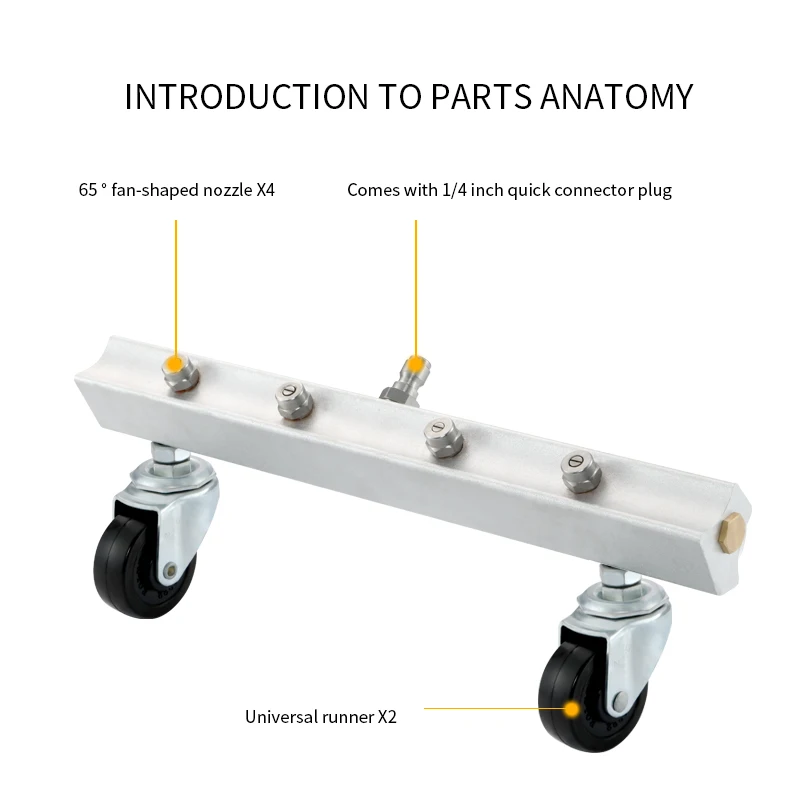 INTRODUCTION TO PARTS ANATOMY

65 ° fan-shaped nozzle X4

Comes with 1/4 inch quick connector plug

Universal runner X2