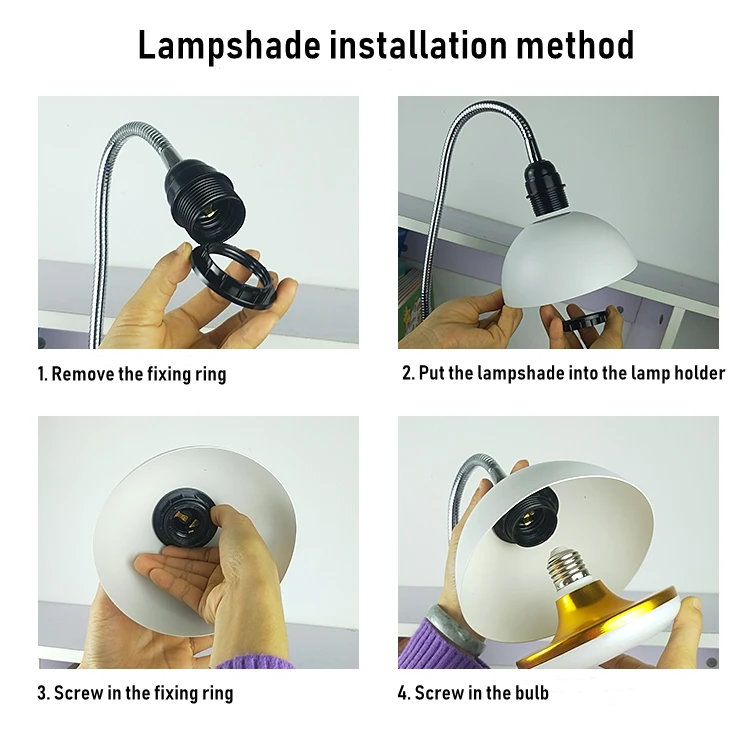 Lampshade installation method

1. Remove the fixing ring

2. Put the lampshade into the lamp holder

3. Screw in the fixing ring

4. Screw in the bulb