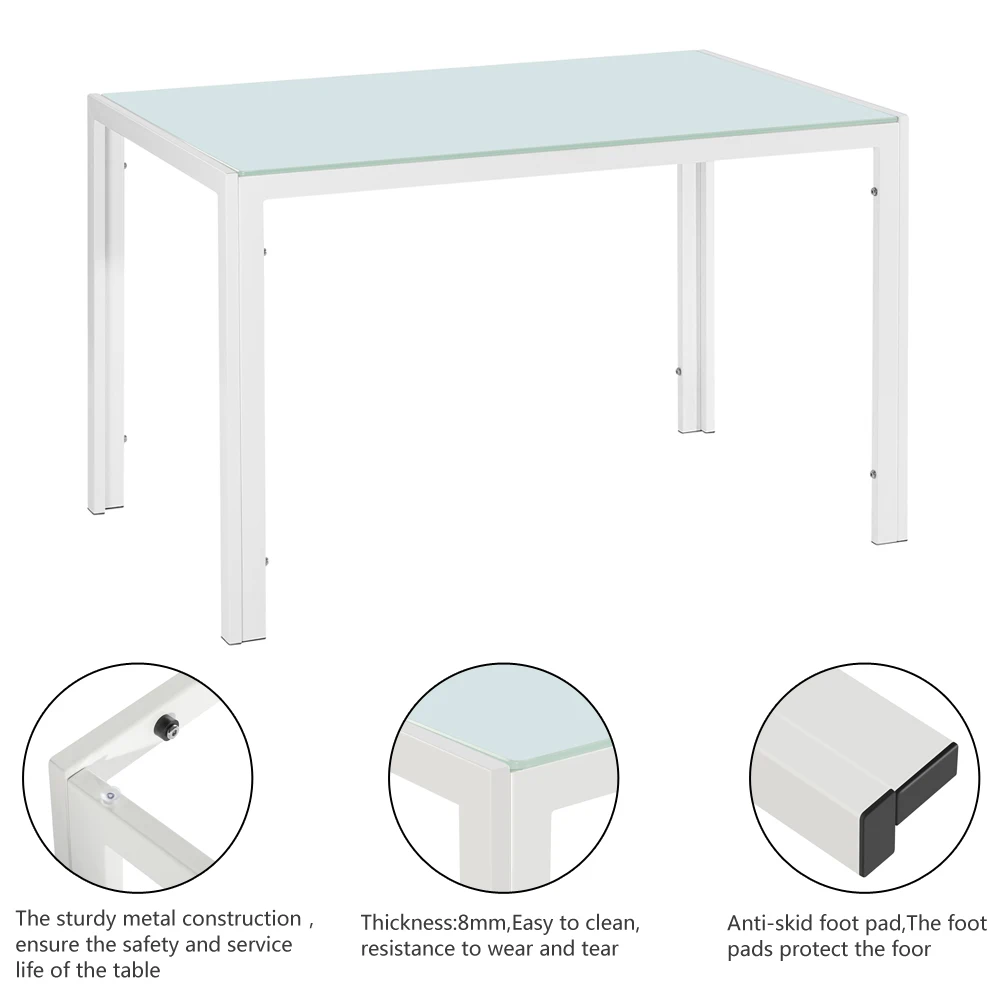 The sturdy metal construction , ensure the safety and service life of the table

Thickness:8mm,Easy to clean, resistance to wear and tear

Anti-skid foot pad,The foot pads protect the foor