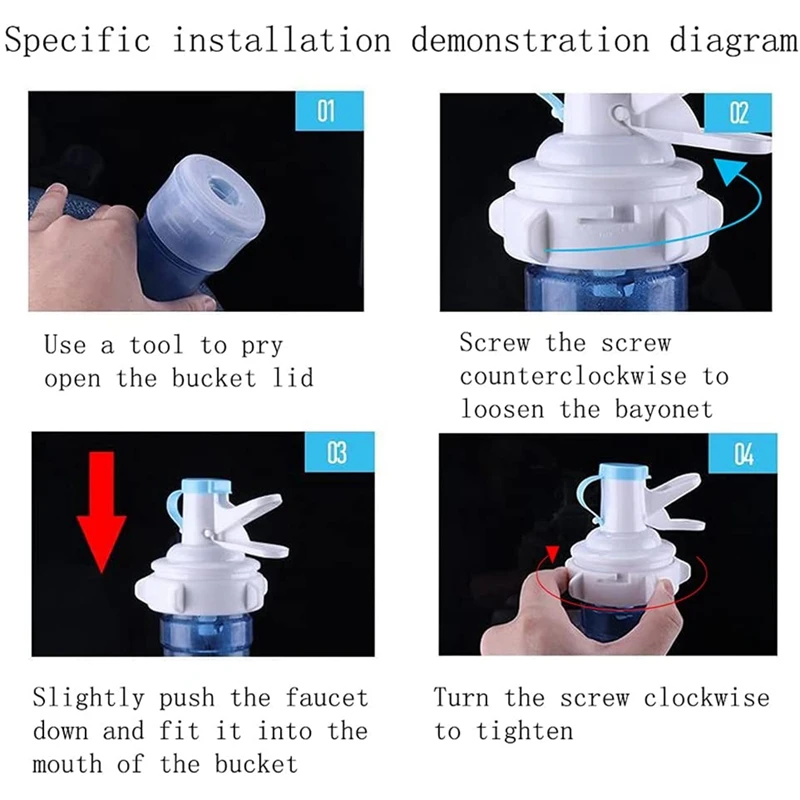 Specific installation demonstration diagram

01

Use a tool to pry open the bucket lid

02

Screw the screw counterclockwise to loosen the bayonet

03

Slightly push the faucet down and fit it into the mouth of the bucket

04

Turn the screw clockwise to tighten