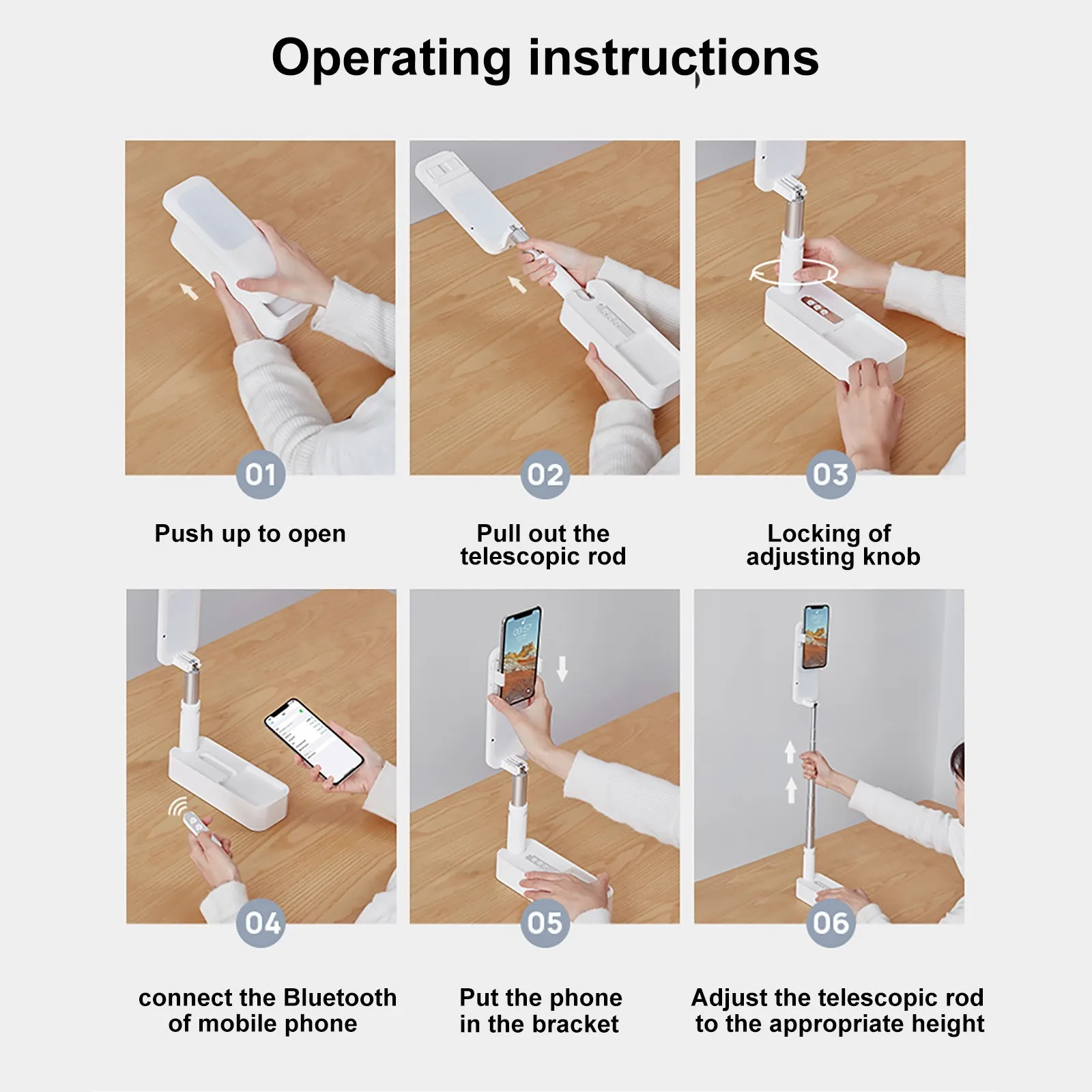 Operating instructions

01

Push up to open

02

Pull out the telescopic rod

03

Locking of adjusting knob

04

connect the Bluetooth of mobile phone

05

Put the phone in the bracket

06

Adjust the telescopic rod to the appropriate height