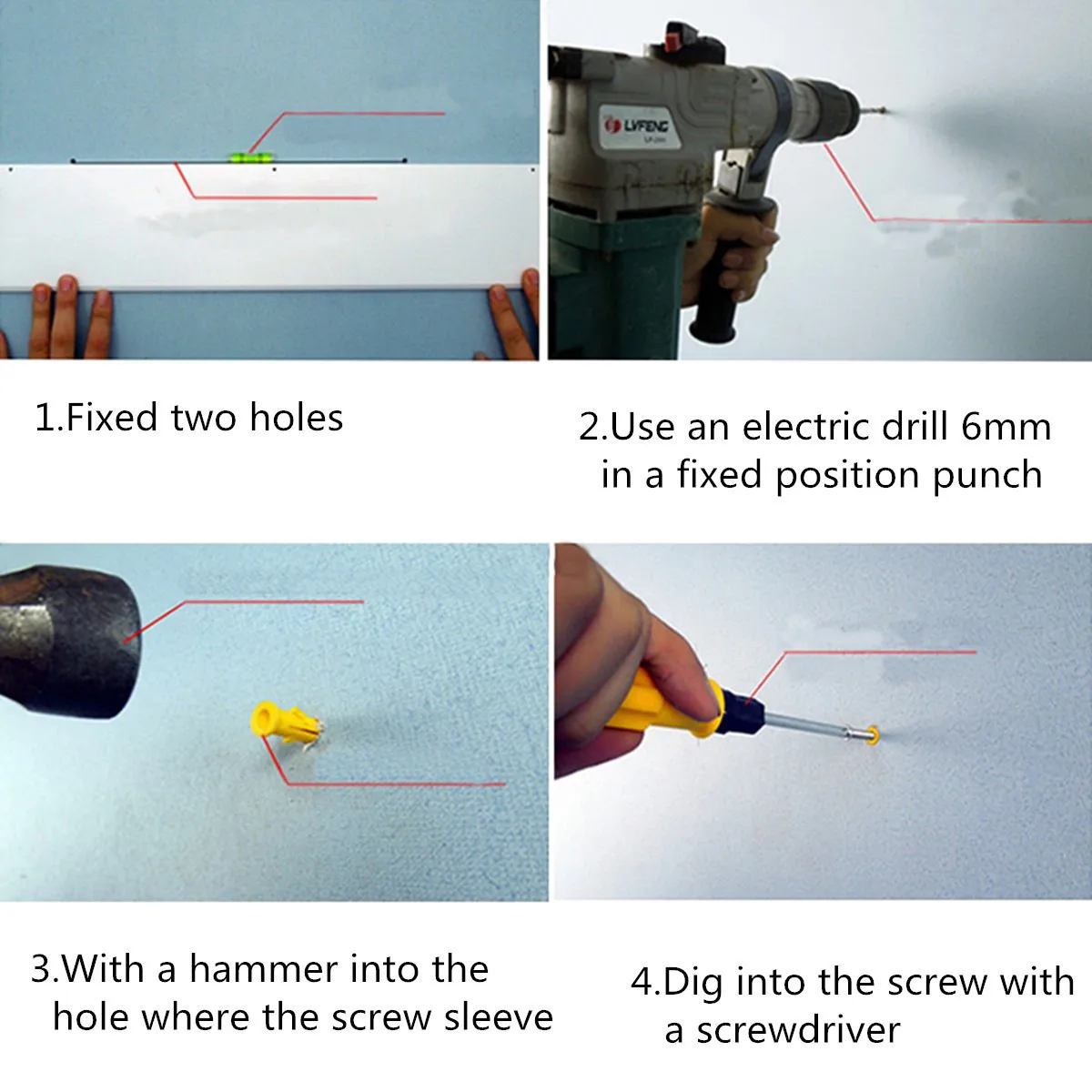 LVFENG

1.Fixed two holes

2.Use an electric drill 6mm in a fixed position punch

3.With a hammer into the hole where the screw sleeve

4.Dig into the screw with a screwdriver