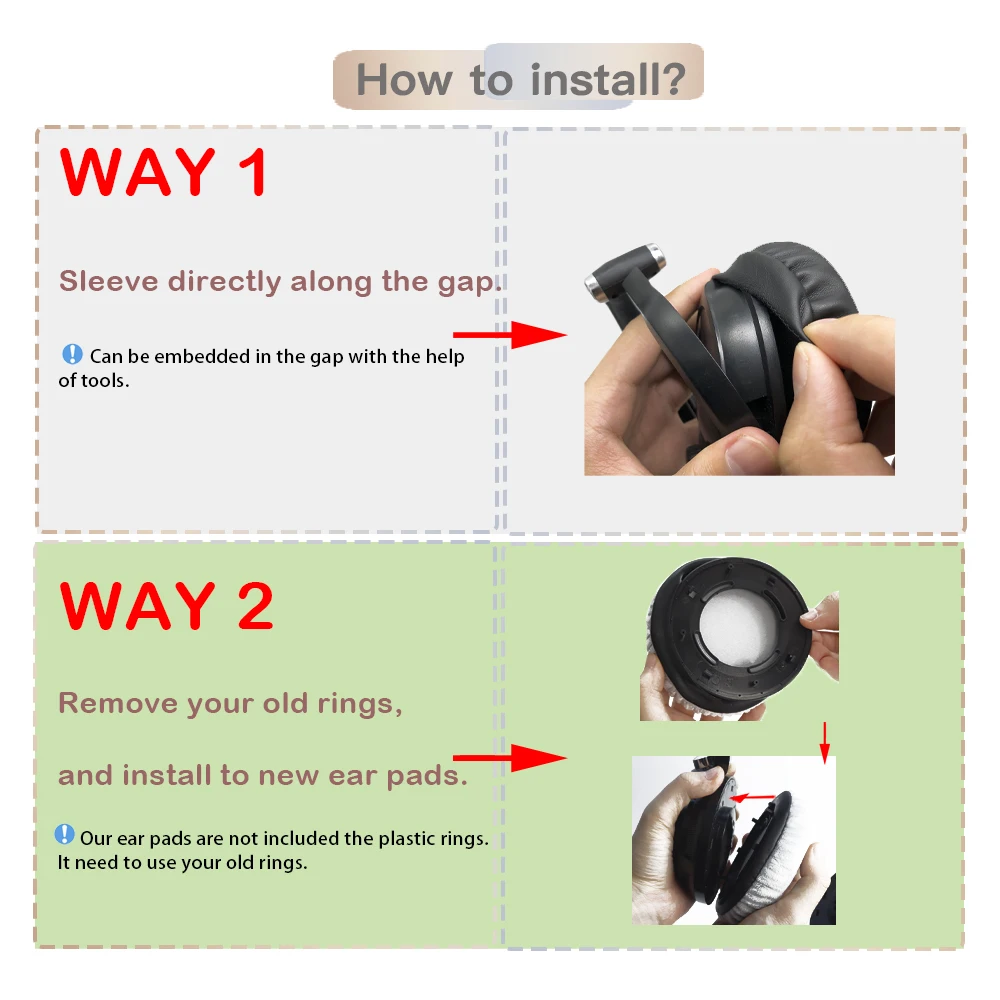 How to install?

WAY 1

Sleeve directly along the gap.

Can be embedded in the gap with the help of tools.

WAY 2

Remove your old rings,

and install to new ear pads.

Our ear pads are not included the plastic rings. It need to use your old rings.