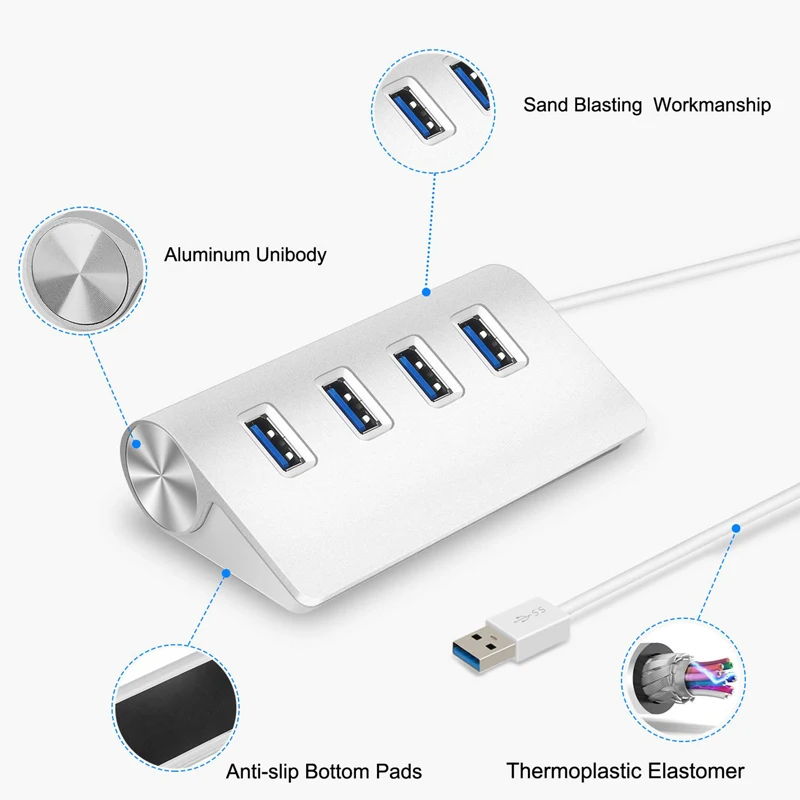 Sand Blasting Workmanship

Aluminum Unibody

SS

Anti-slip Bottom Pads

Thermoplastic Elastomer