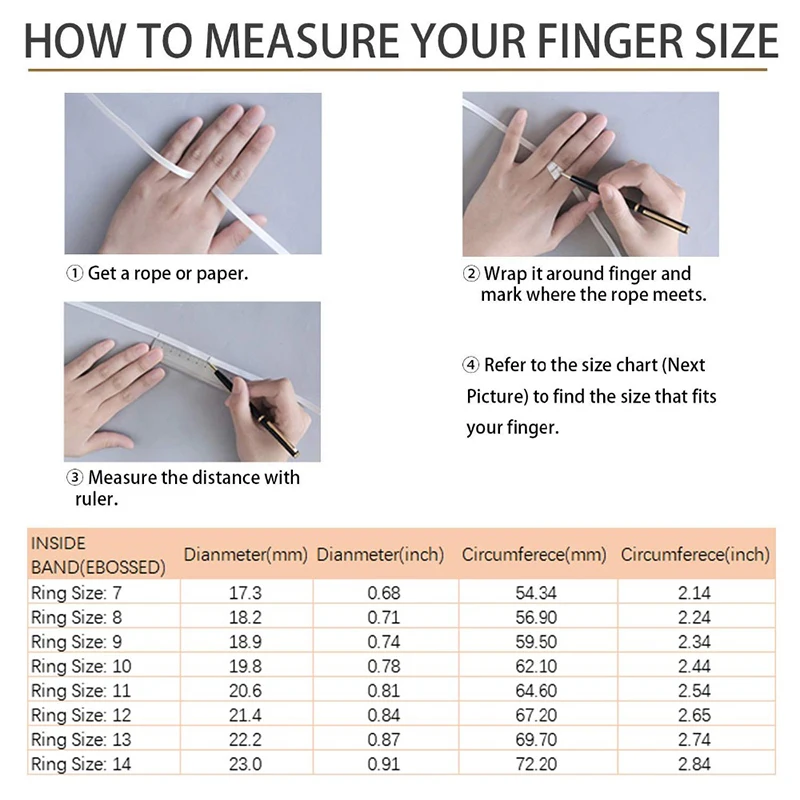 HOW TO MEASURE YOUR FINGER SIZE

① Get a rope or paper.

② Wrap it around finger and mark where the rope meets.

③ Measure the distance with ruler.

④ Refer to the size chart (Next Picture) to find the size that fits your finger.

| INSIDE BAND(EBOSSED) | Dianmeter(mm) | Dianmeter(inch) | Circumferece(mm) | Circumferece(inch) |
|---|---|---|---|---|
| Ring Size: 7 | 17.3 | 0.68 | 54.34 | 2.14 |
| Ring Size: 8 | 18.2 | 0.71 | 56.90 | 2.24 |
| Ring Size: 9 | 18.9 | 0.74 | 59.50 | 2.34 |
| Ring Size: 10 | 19.8 | 0.78 | 62.10 | 2.44 |
| Ring Size: 11 | 20.6 | 0.81 | 64.60 | 2.54 |
| Ring Size: 12 | 21.4 | 0.84 | 67.20 | 2.65 |
| Ring Size: 13 | 22.2 | 0.87 | 69.70 | 2.74 |
| Ring Size: 14 | 23.0 | 0.91 | 72.20 | 2.84 |