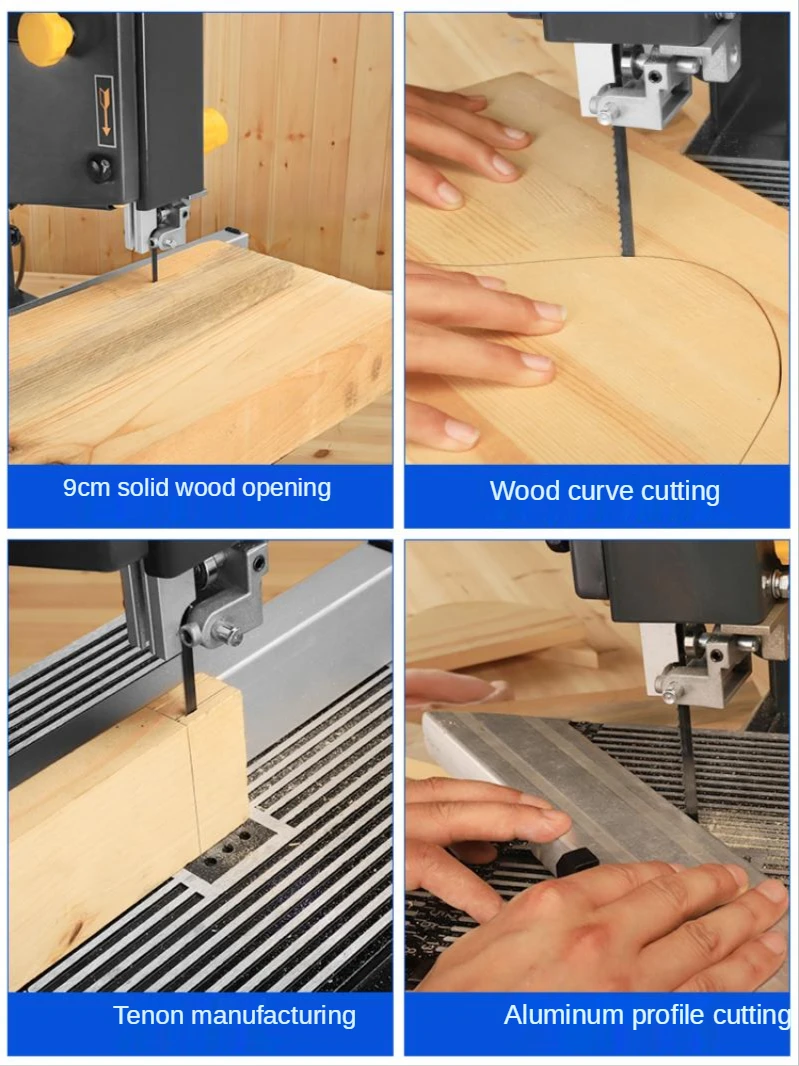 9cm solid wood opening

Wood curve cutting

Tenon manufacturing

Aluminum profile cutting