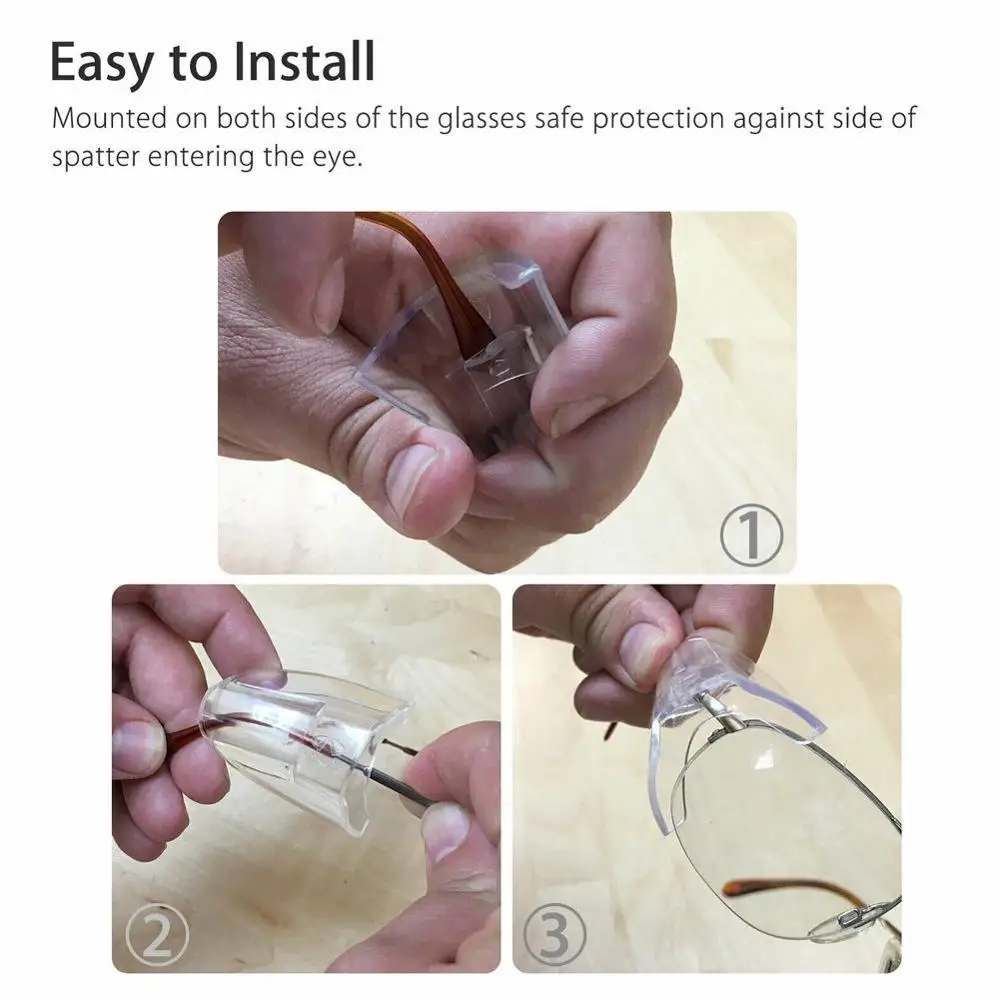 Easy to Install

Mounted on both sides of the glasses safe protection against side of spatter entering the eye.

①

②

③