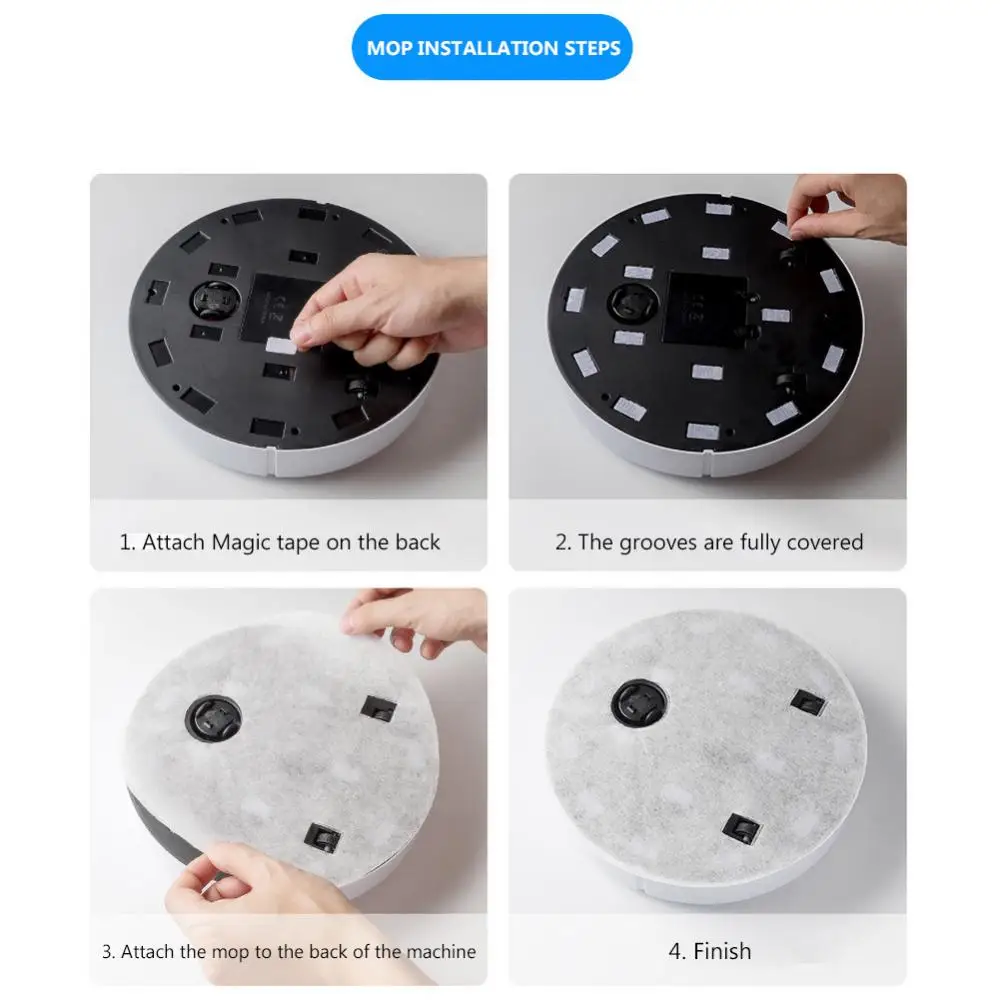 MOP INSTALLATION STEPS

1. Attach Magic tape on the back

2. The grooves are fully covered

3. Attach the mop to the back of the machine

4. Finish