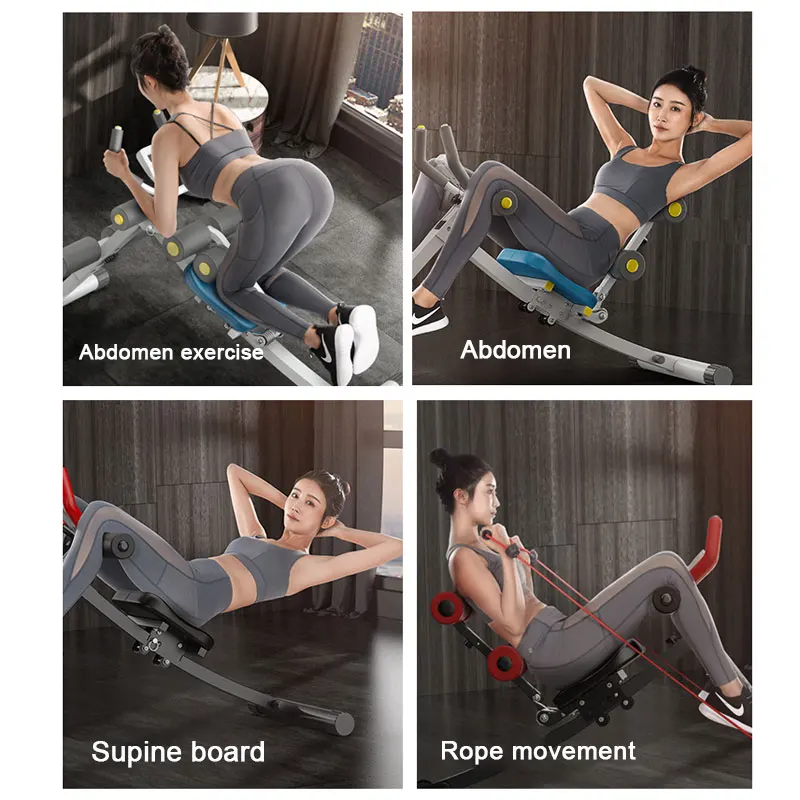 Abdomen exercise

Abdomen

Supine board

Rope movement