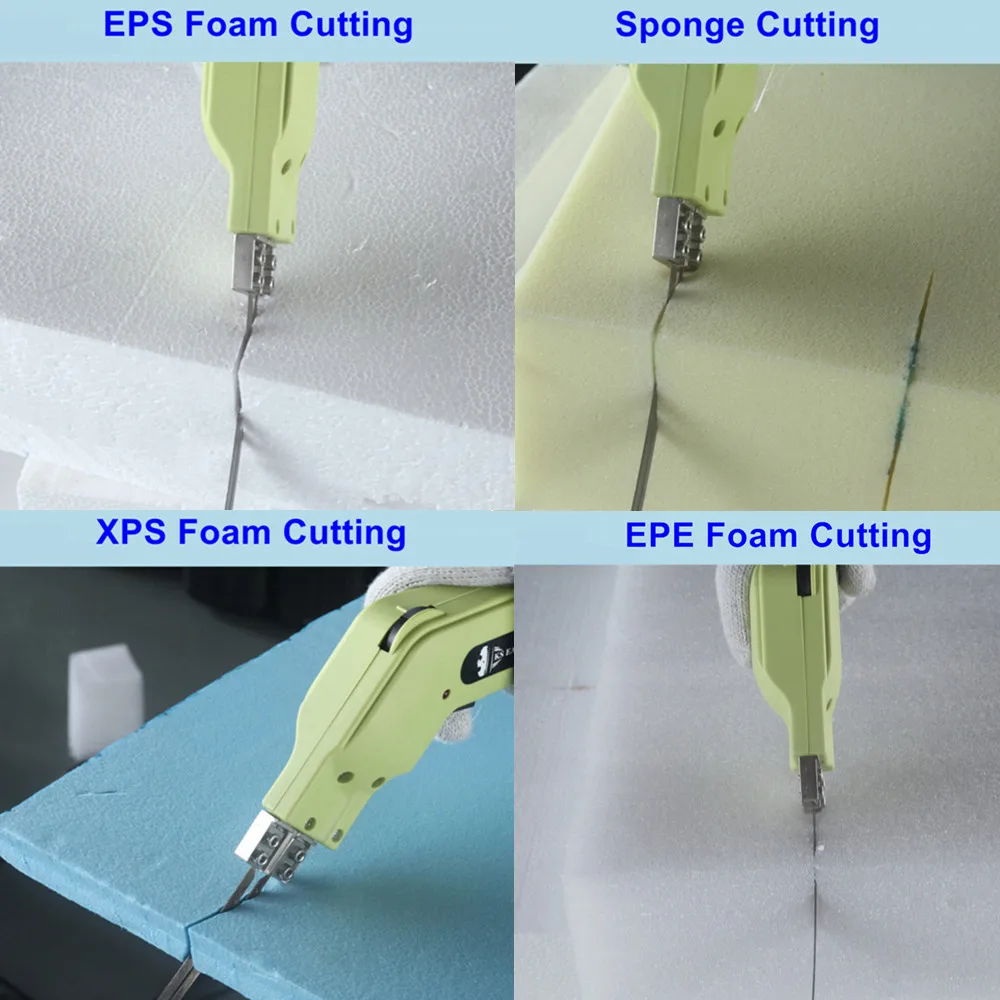 EPS Foam Cutting

Sponge Cutting

XPS Foam Cutting

EPE Foam Cutting