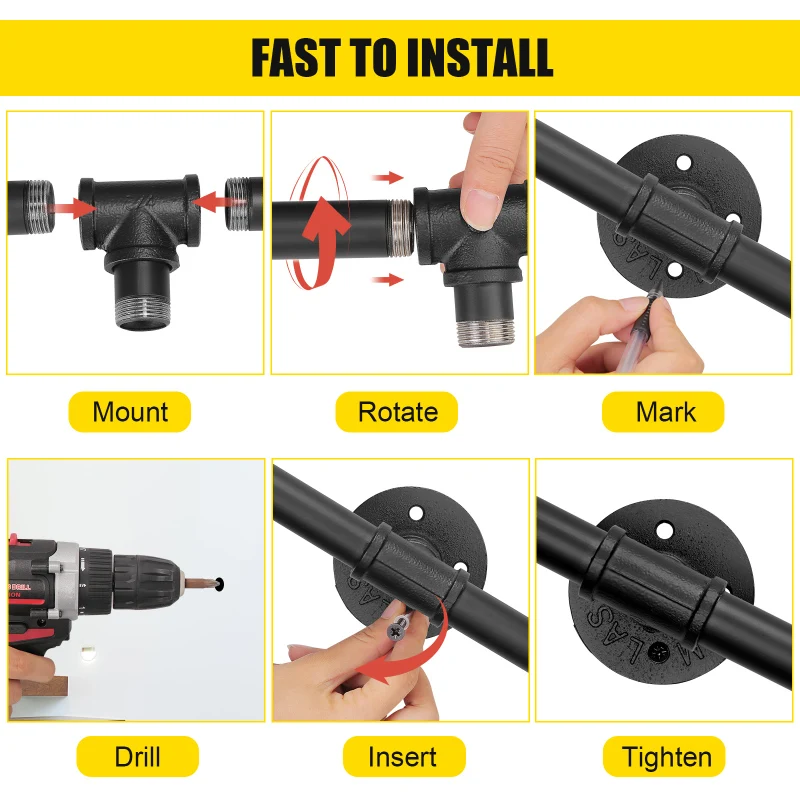 FAST TO INSTALL

Mount

Rotate

Mark

Drill

Insert

Tighten