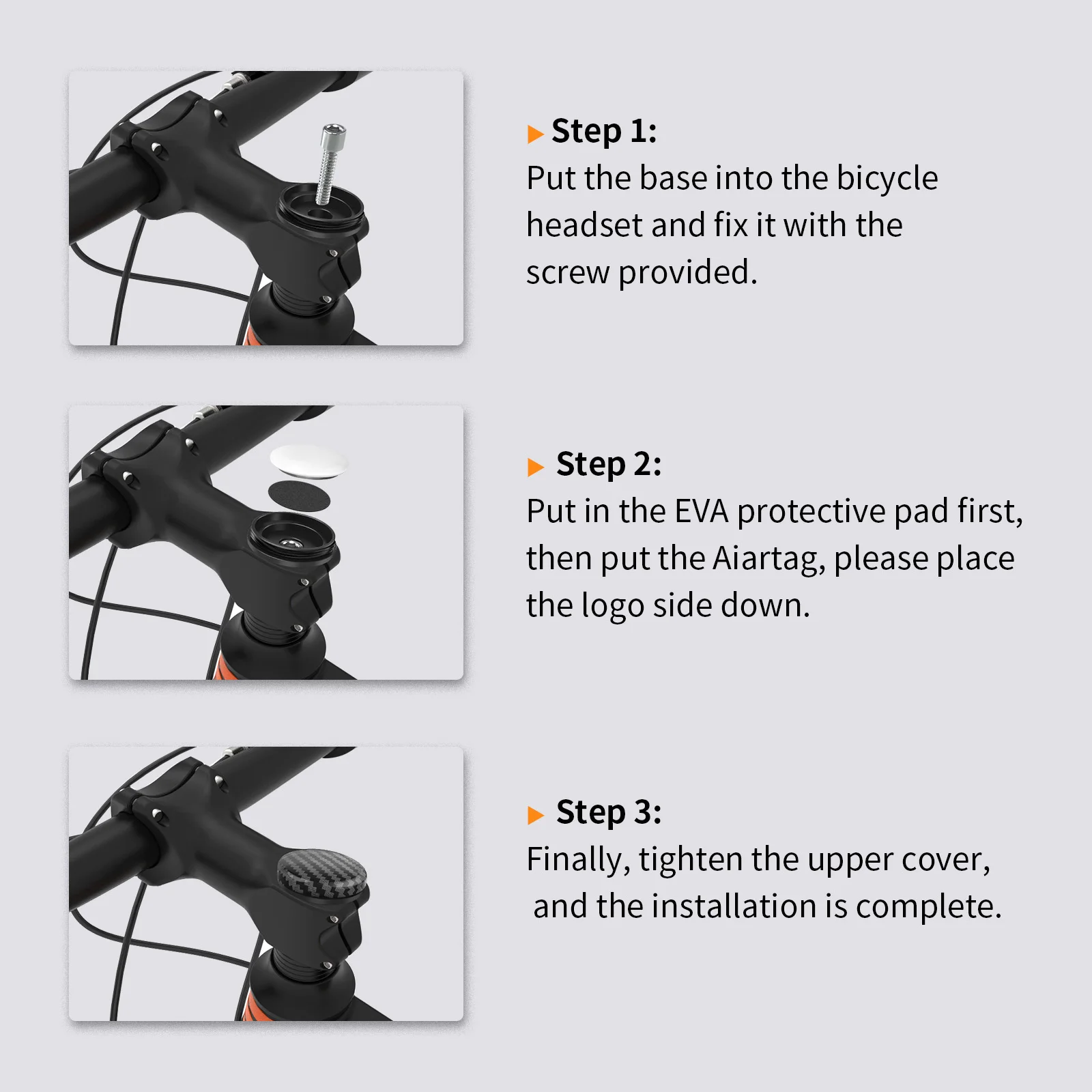 Step 1:
Put the base into the bicycle headset and fix it with the screw provided.

Step 2:
Put in the EVA protective pad first, then put the Aiartag, please place the logo side down.

Step 3:
Finally, tighten the upper cover, and the installation is complete.